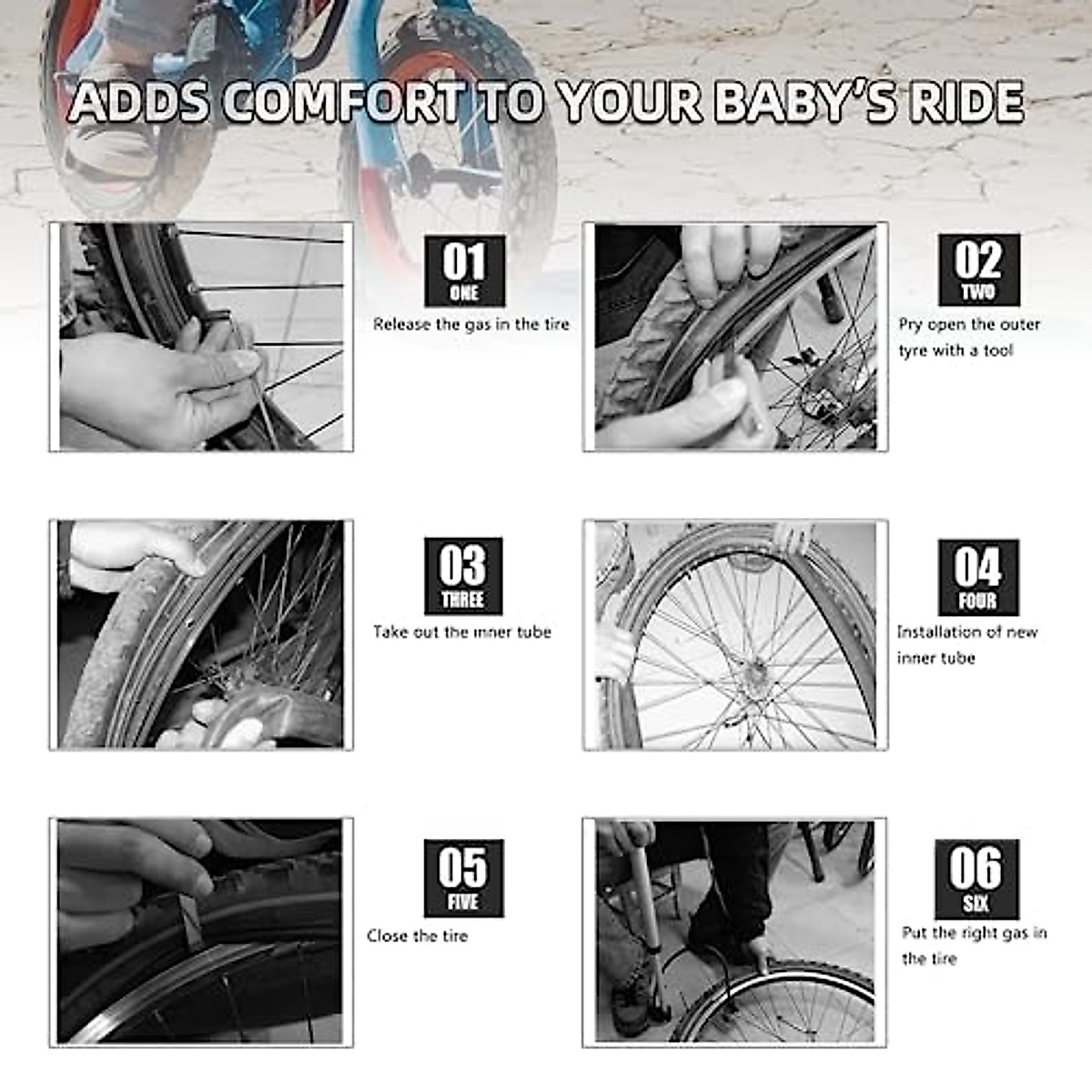 ADDS COMFORT TO YOUR BABY'S RIDE

01
ONE
Release the gas in the tire

02
TWO
Pry open the outer tyre with a tool

03
THREE
Take out the inner tube

04
FOUR
Installation of new inner tube

05
FIVE
Close the tire

06
SIX
Put the right gas in the tire