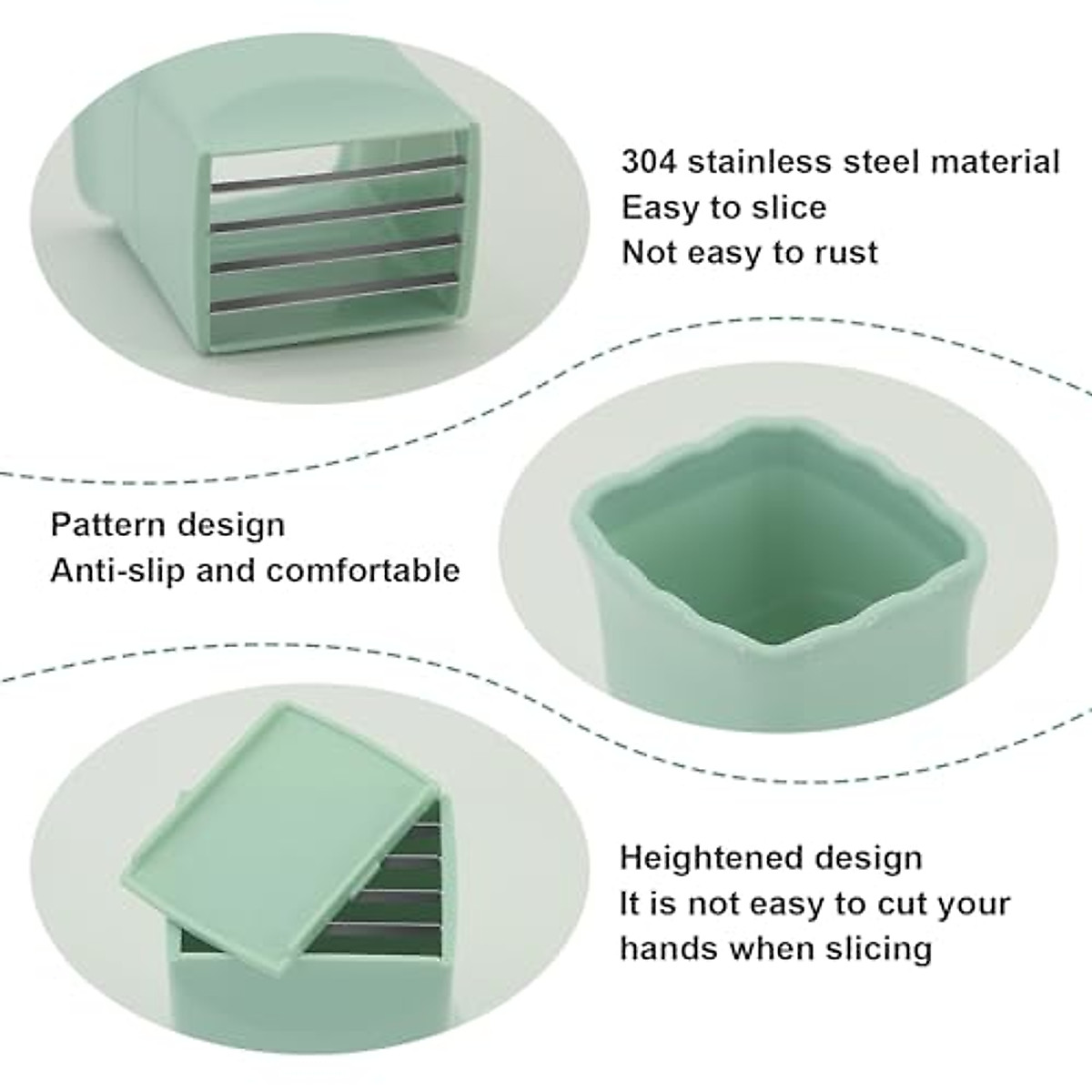 304 stainless steel material
Easy to slice
Not easy to rust

Pattern design
Anti-slip and comfortable

Heightened design
It is not easy to cut your hands when slicing