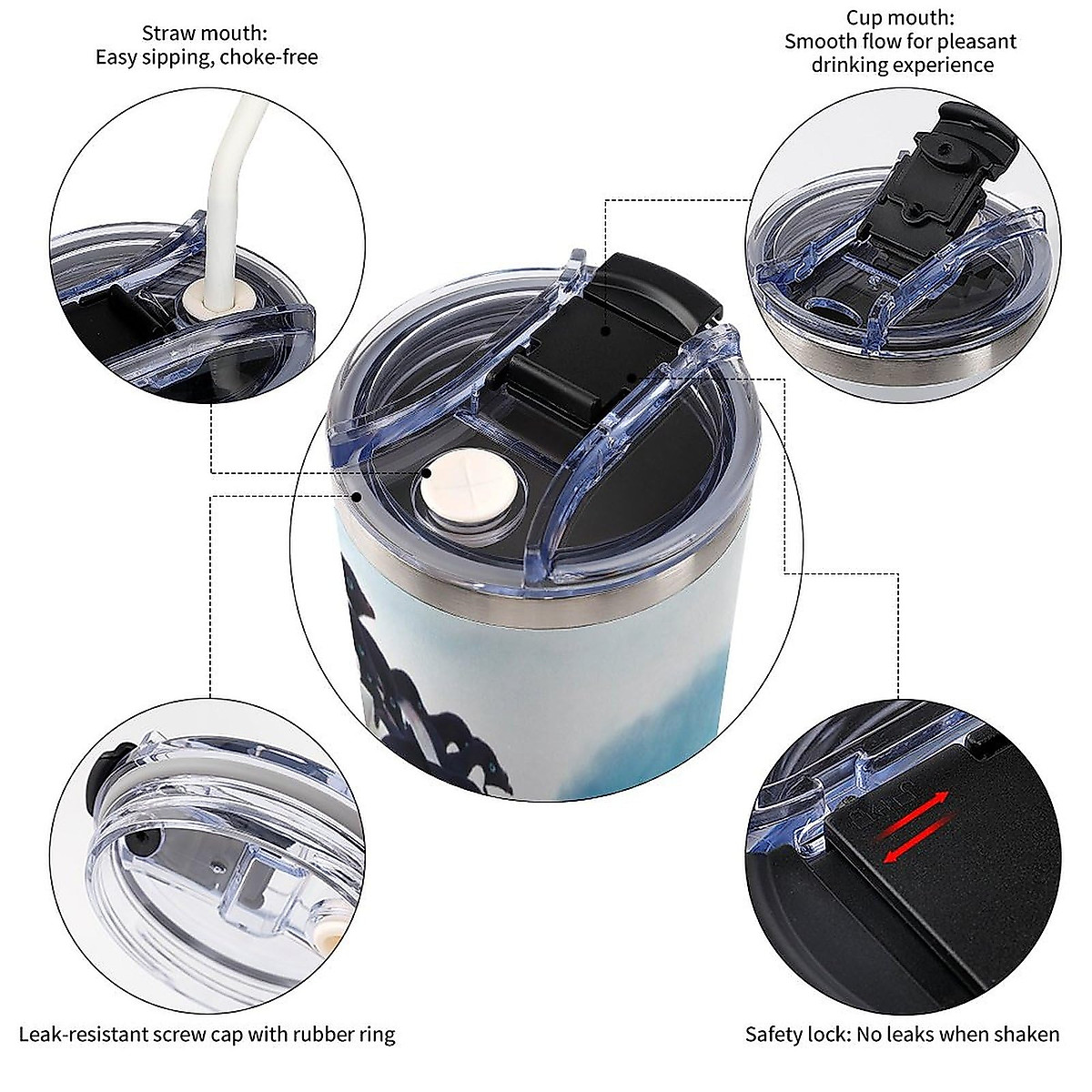 Straw mouth:
Easy sipping, choke-free

Cup mouth:
Smooth flow for pleasant drinking experience

Leak-resistant screw cap with rubber ring

Safety lock: No leaks when shaken