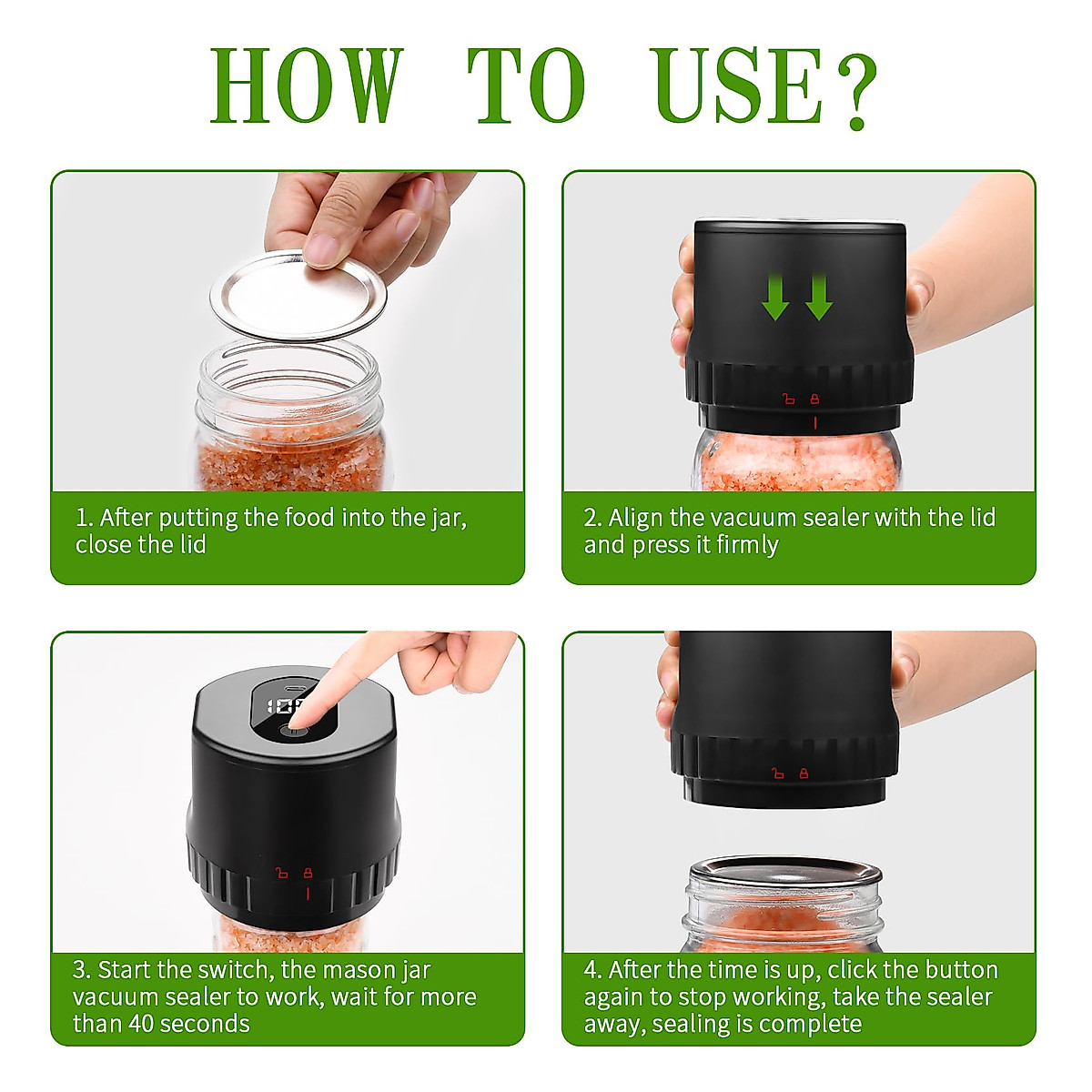 HOW TO USE?

1. After putting the food into the jar, close the lid

2. Align the vacuum sealer with the lid and press it firmly

3. Start the switch, the mason jar vacuum sealer to work, wait for more than 40 seconds

4. After the time is up, click the button again to stop working, take the sealer away, sealing is complete