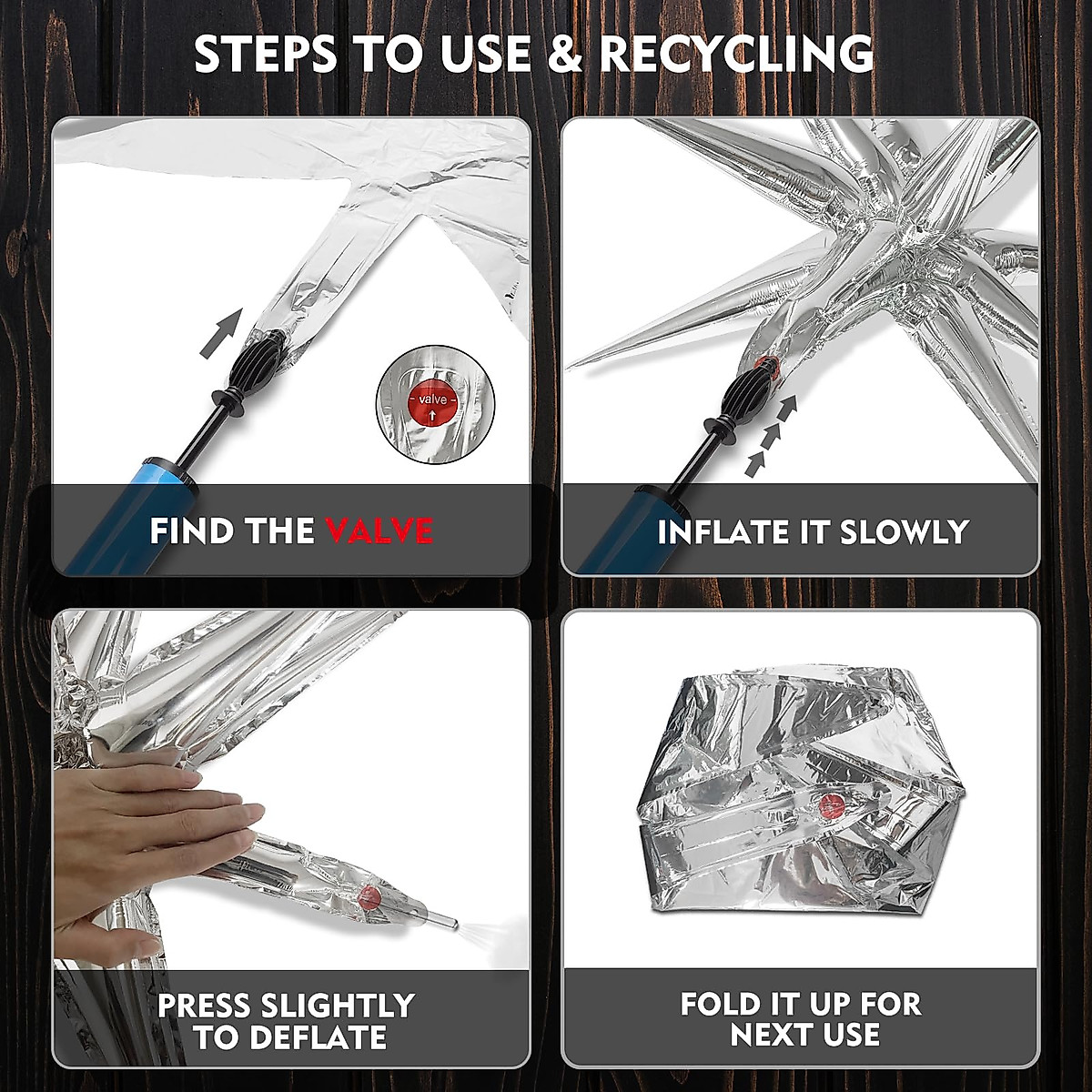 STEPS TO USE & RECYCLING

valve

FIND THE VALVE

INFLATE IT SLOWLY

PRESS SLIGHTLY TO DEFLATE

FOLD IT UP FOR NEXT USE