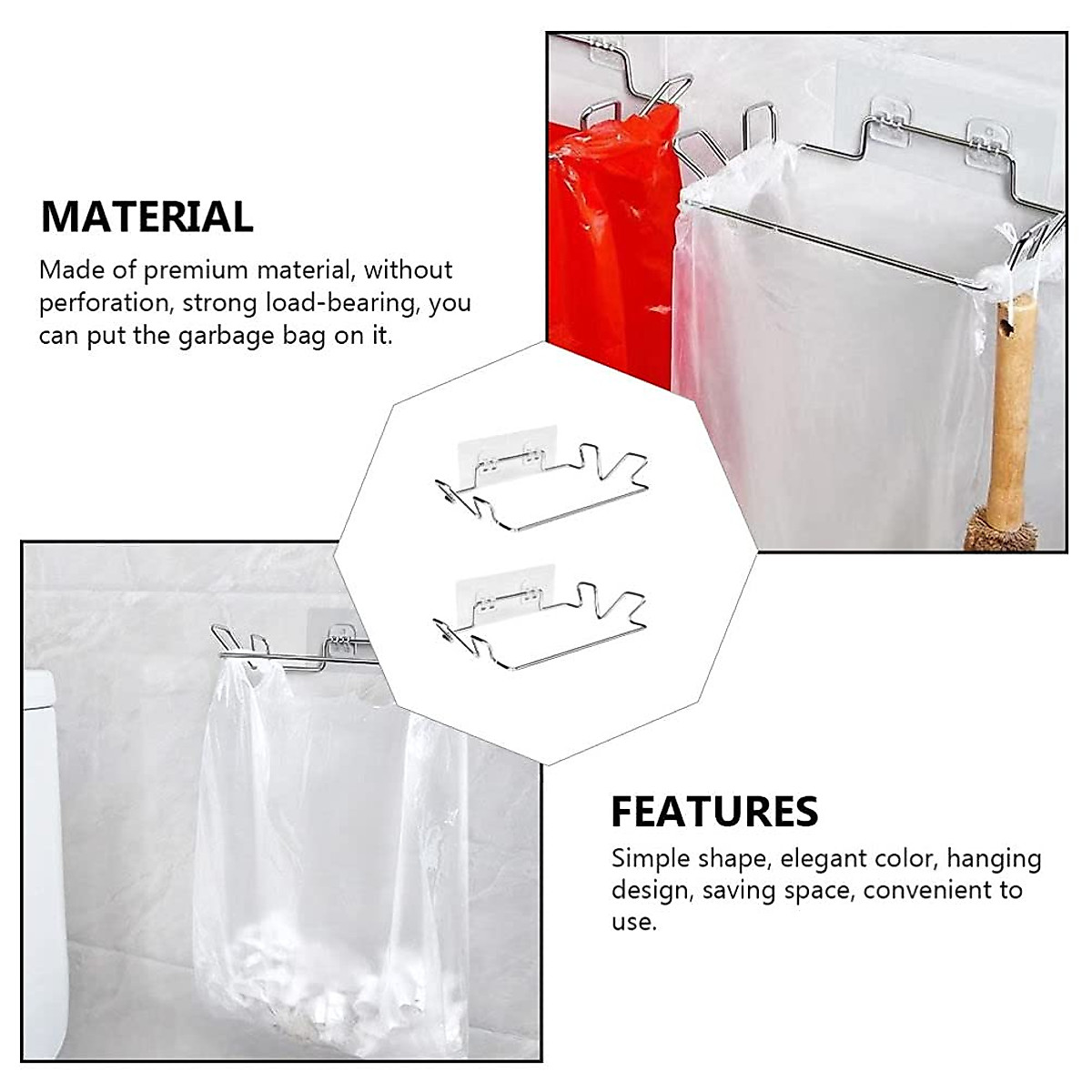 MATERIAL

Made of premium material, without perforation, strong load-bearing, you can put the garbage bag on it.

FEATURES

Simple shape, elegant color, hanging design, saving space, convenient to use.