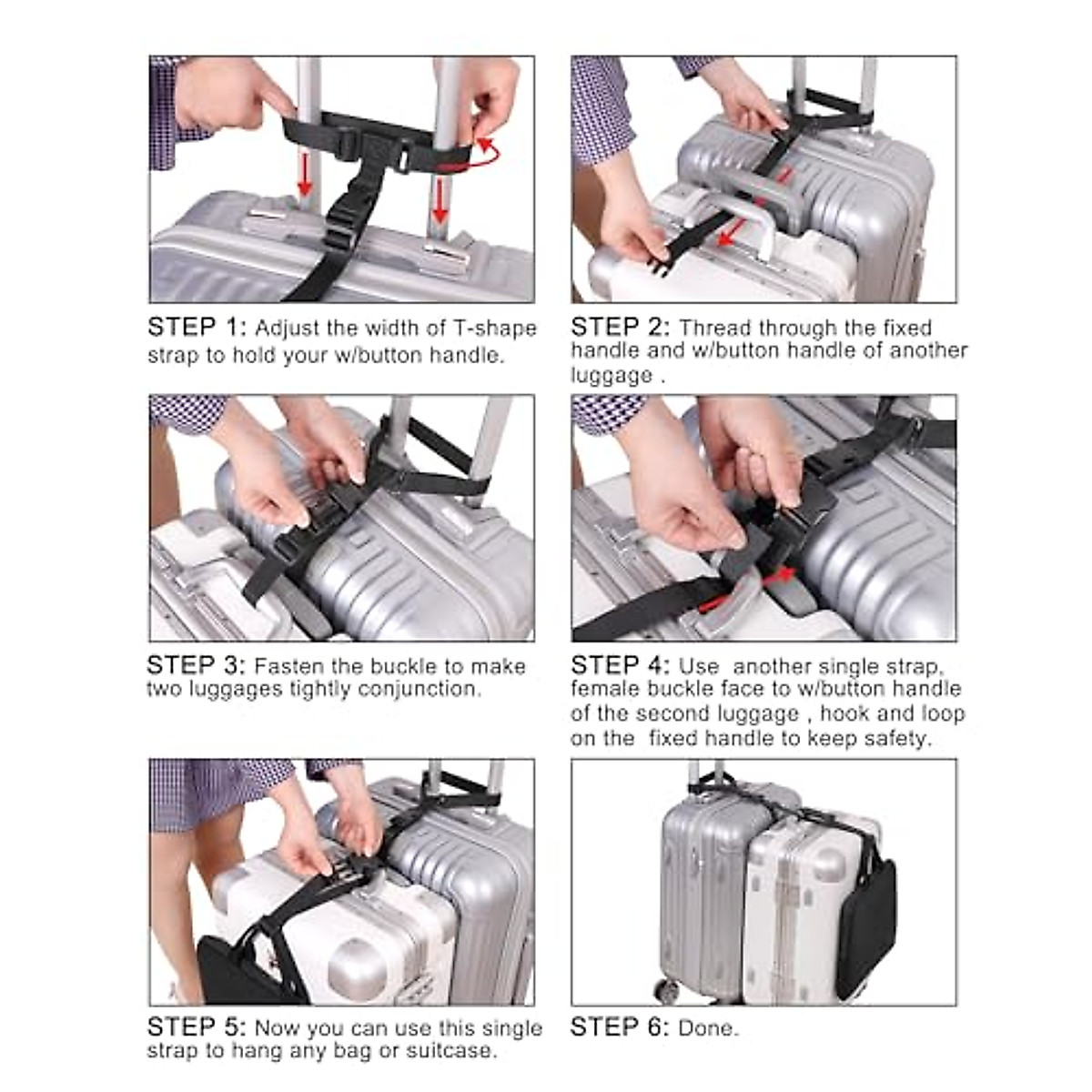 STEP 1: Adjust the width of T-shape strap to hold your w/button handle.

STEP 2: Thread through the fixed handle and w/button handle of another luggage .

STEP 3: Fasten the buckle to make two luggages tightly conjunction.

STEP 4: Use another single strap, female buckle face to w/button handle of the second luggage , hook and loop on the fixed handle to keep safety.

STEP 5: Now you can use this single strap to hang any bag or suitcase.

STEP 6: Done.