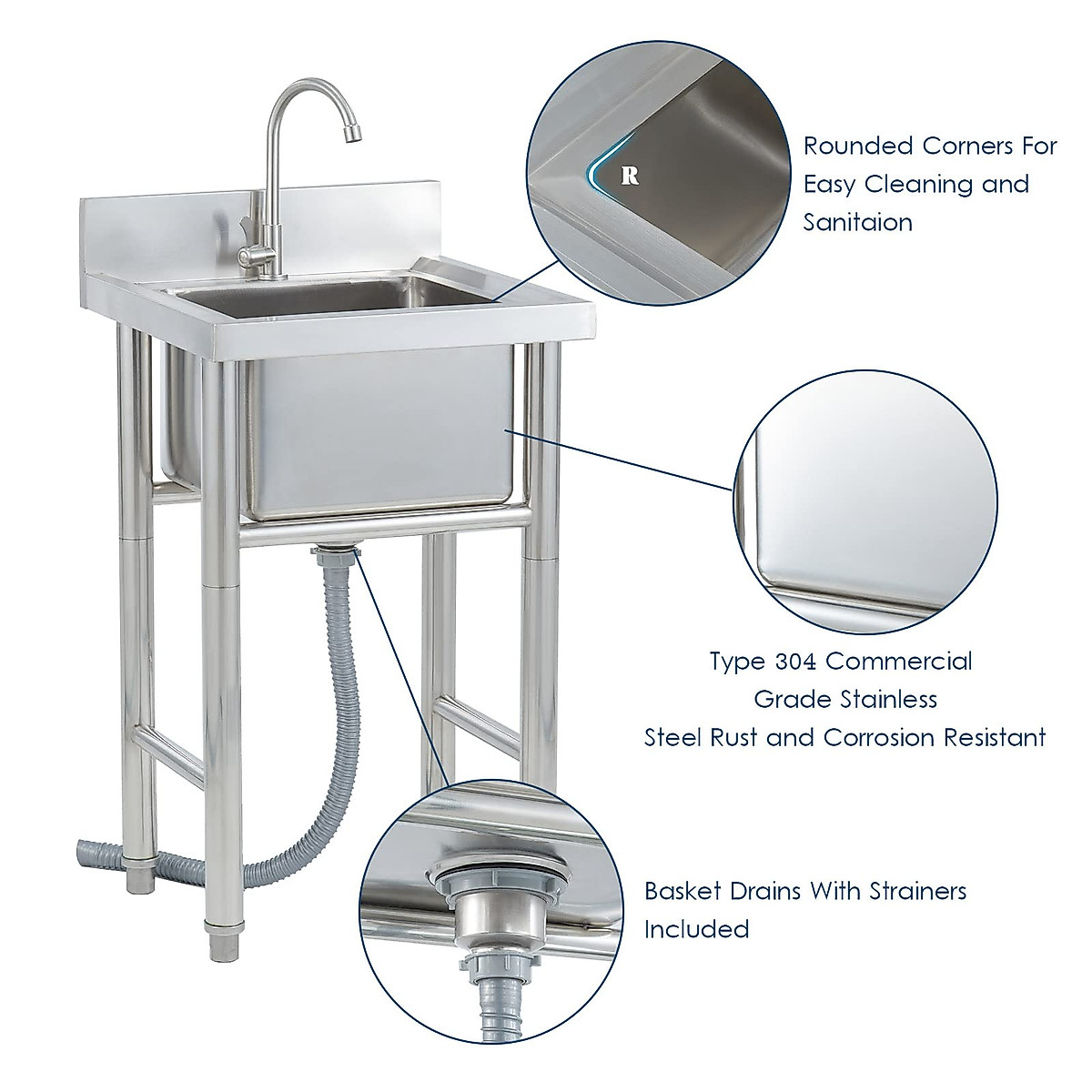 R

Rounded Corners For Easy Cleaning and Sanitaion

Type 304 Commercial Grade Stainless Steel Rust and Corrosion Resistant

Basket Drains With Strainers Included