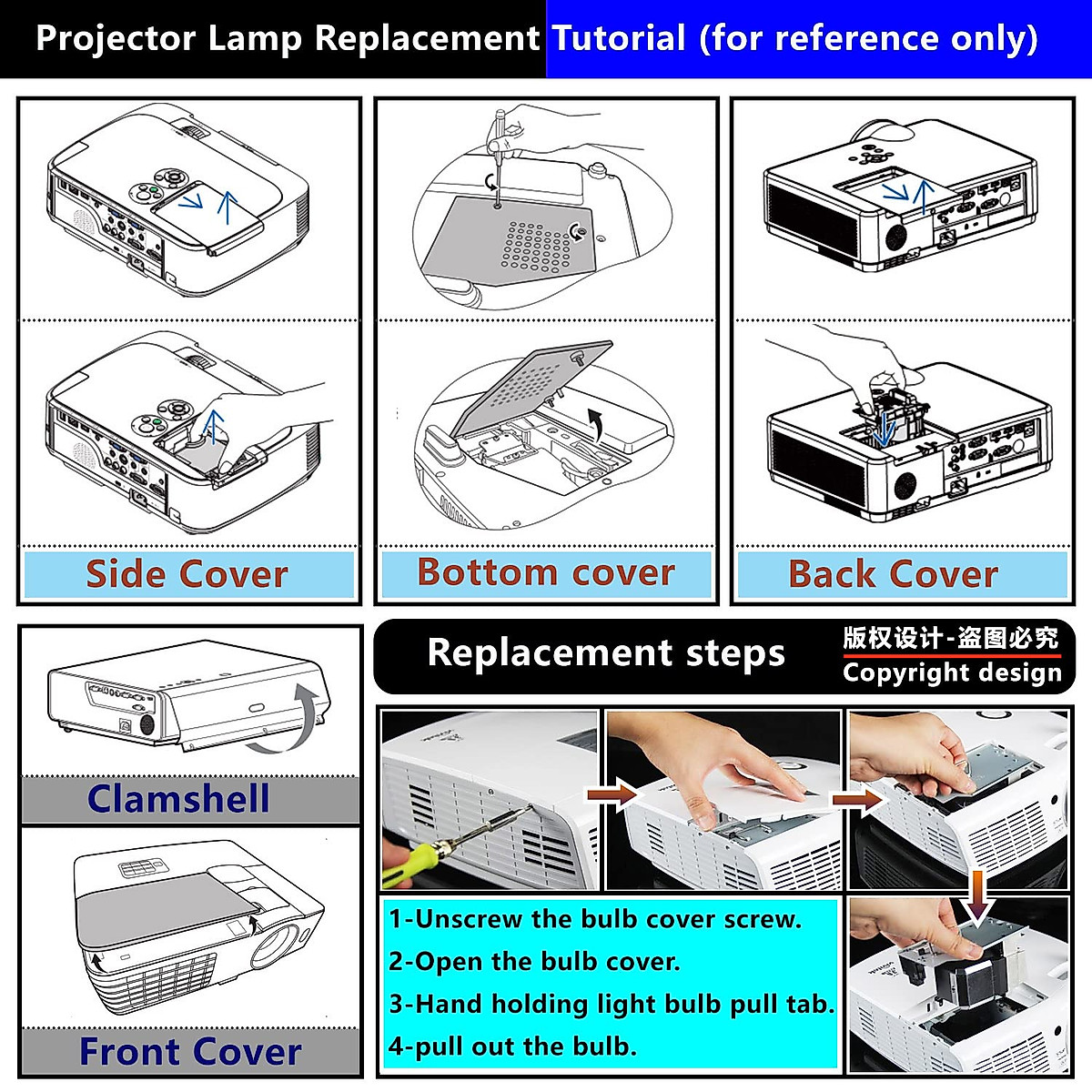 Projector Lamp Replacement Tutorial (for reference only)

Side Cover

Bottom cover

Back Cover

Clamshell

Front Cover

Replacement steps

版权设计-盗图必究
Copyright design

1-Unscrew the bulb cover screw.
2-Open the bulb cover.
3-Hand holding light bulb pull tab.
4-pull out the bulb.