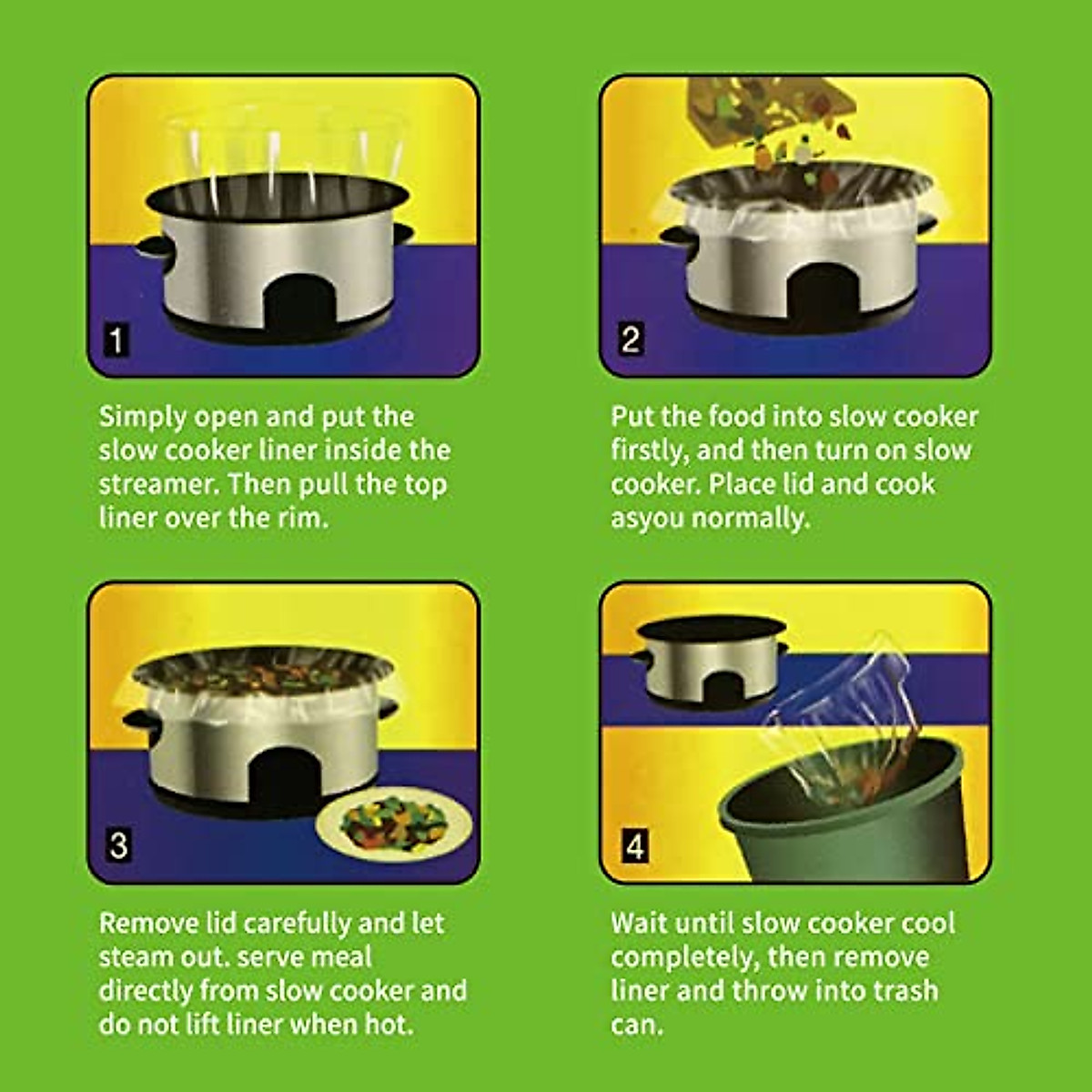 1

Simply open and put the slow cooker liner inside the streamer. Then pull the top liner over the rim.

2

Put the food into slow cooker firstly, and then turn on slow cooker. Place lid and cook asyou normally.

3

Remove lid carefully and let steam out. serve meal directly from slow cooker and do not lift liner when hot.

4

Wait until slow cooker cool completely, then remove liner and throw into trash can.