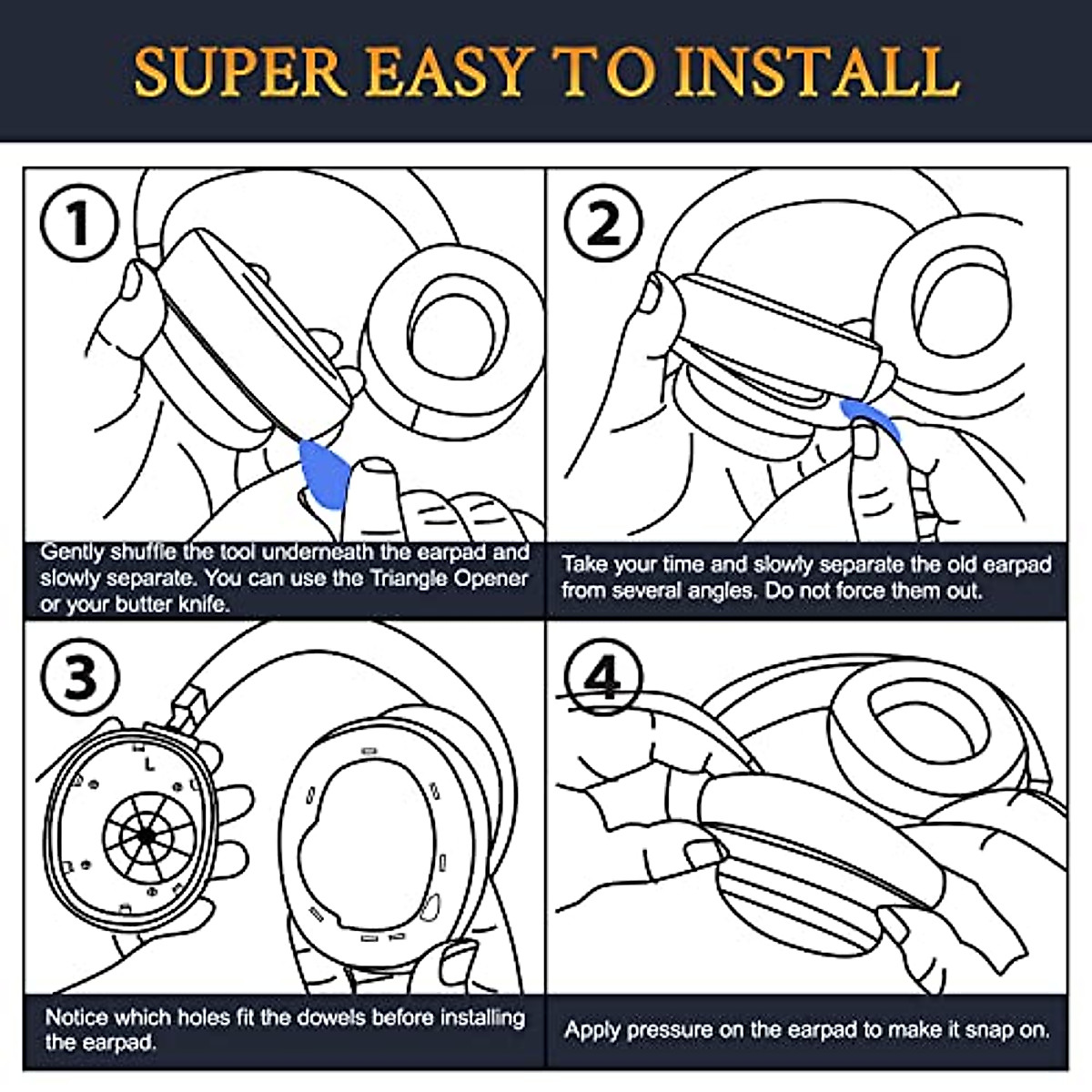 SUPER EASY TO INSTALL

1

Gently shuffle the tool underneath the earpad and slowly separate. You can use the Triangle Opener or your butter knife.

2

Take your time and slowly separate the old earpad from several angles. Do not force them out.

3

L

Notice which holes fit the dowels before installing the earpad.

4

Apply pressure on the earpad to make it snap on.