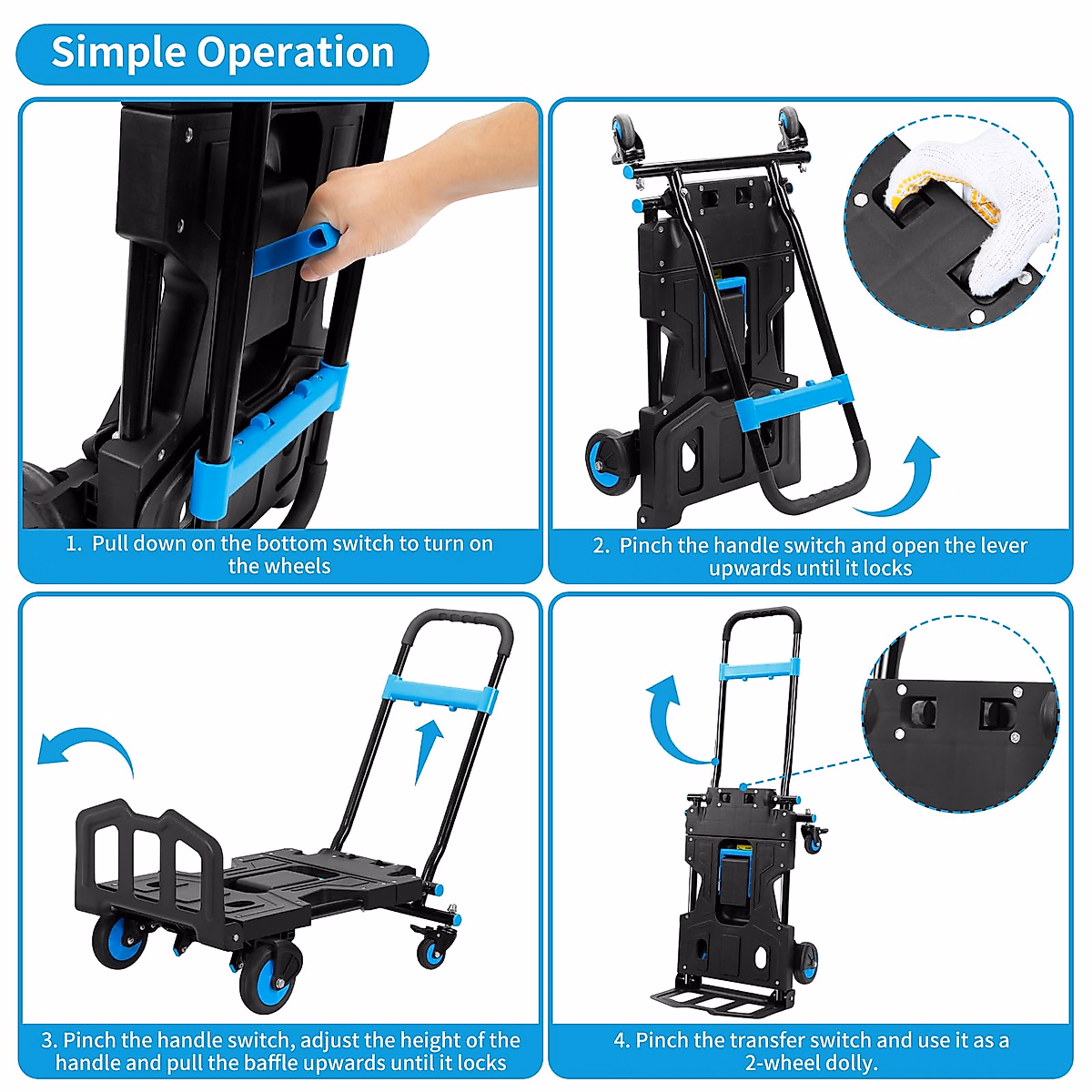 Simple Operation

1. Pull down on the bottom switch to turn on the wheels

2. Pinch the handle switch and open the lever upwards until it locks

3. Pinch the handle switch, adjust the height of the handle and pull the baffle upwards until it locks

4. Pinch the transfer switch and use it as a 2-wheel dolly.