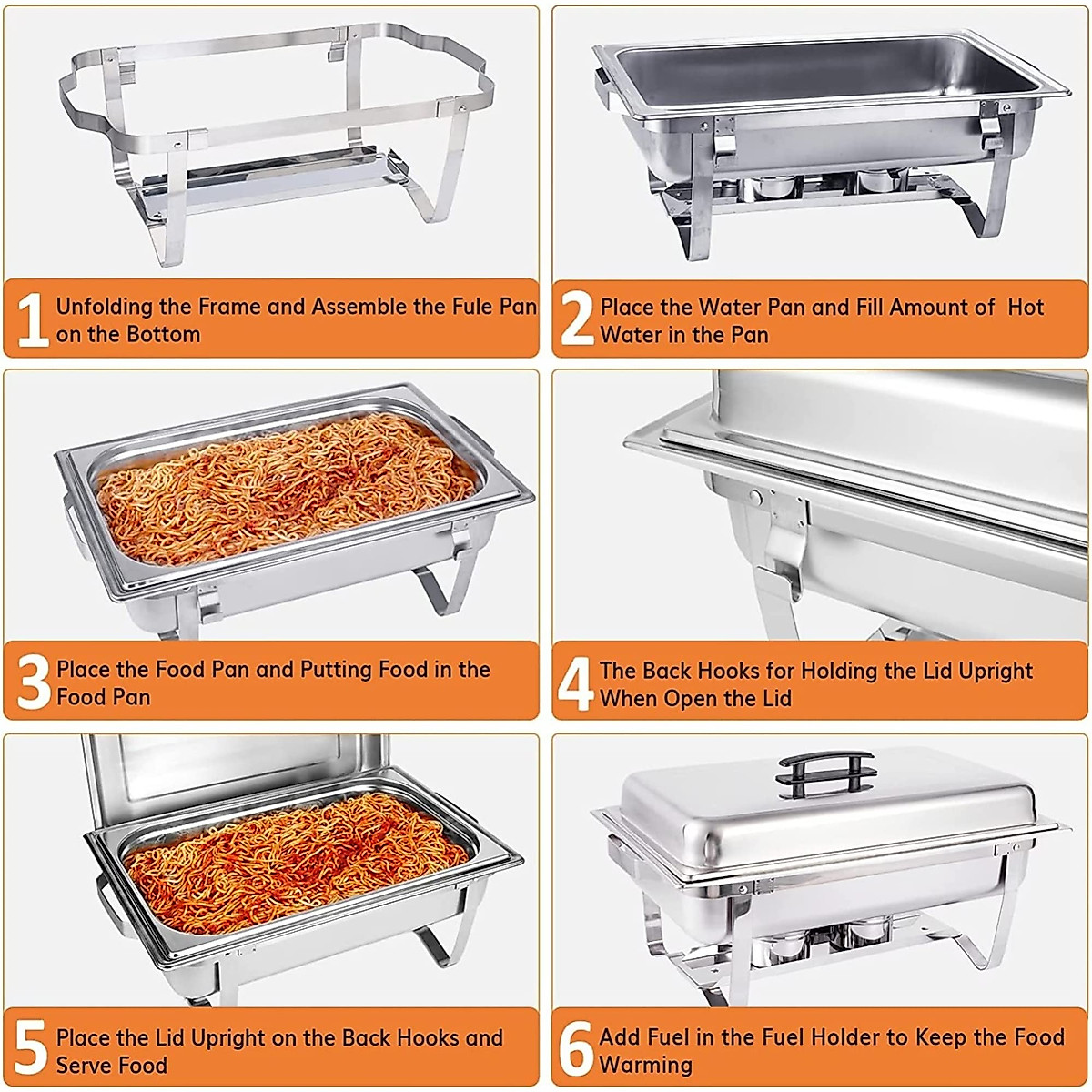 1 Unfolding the Frame and Assemble the Fule Pan on the Bottom

2 Place the Water Pan and Fill Amount of Hot Water in the Pan

3 Place the Food Pan and Putting Food in the Food Pan

4 The Back Hooks for Holding the Lid Upright When Open the Lid

5 Place the Lid Upright on the Back Hooks and Serve Food

6 Add Fuel in the Fuel Holder to Keep the Food Warming