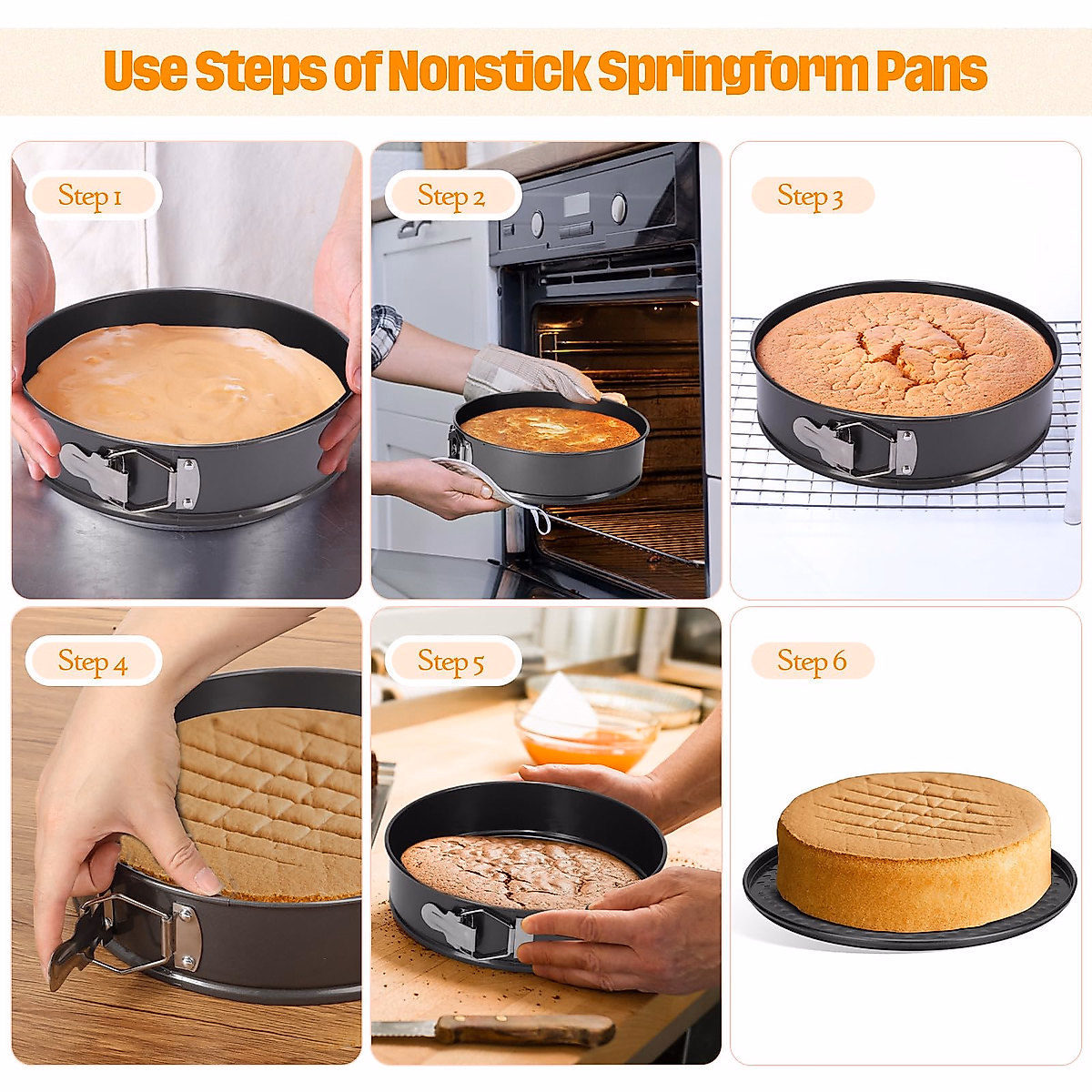 Use Steps of Nonstick Springform Pans

Step 1

Step 2

Step 3

Step 4

Step 5

Step 6