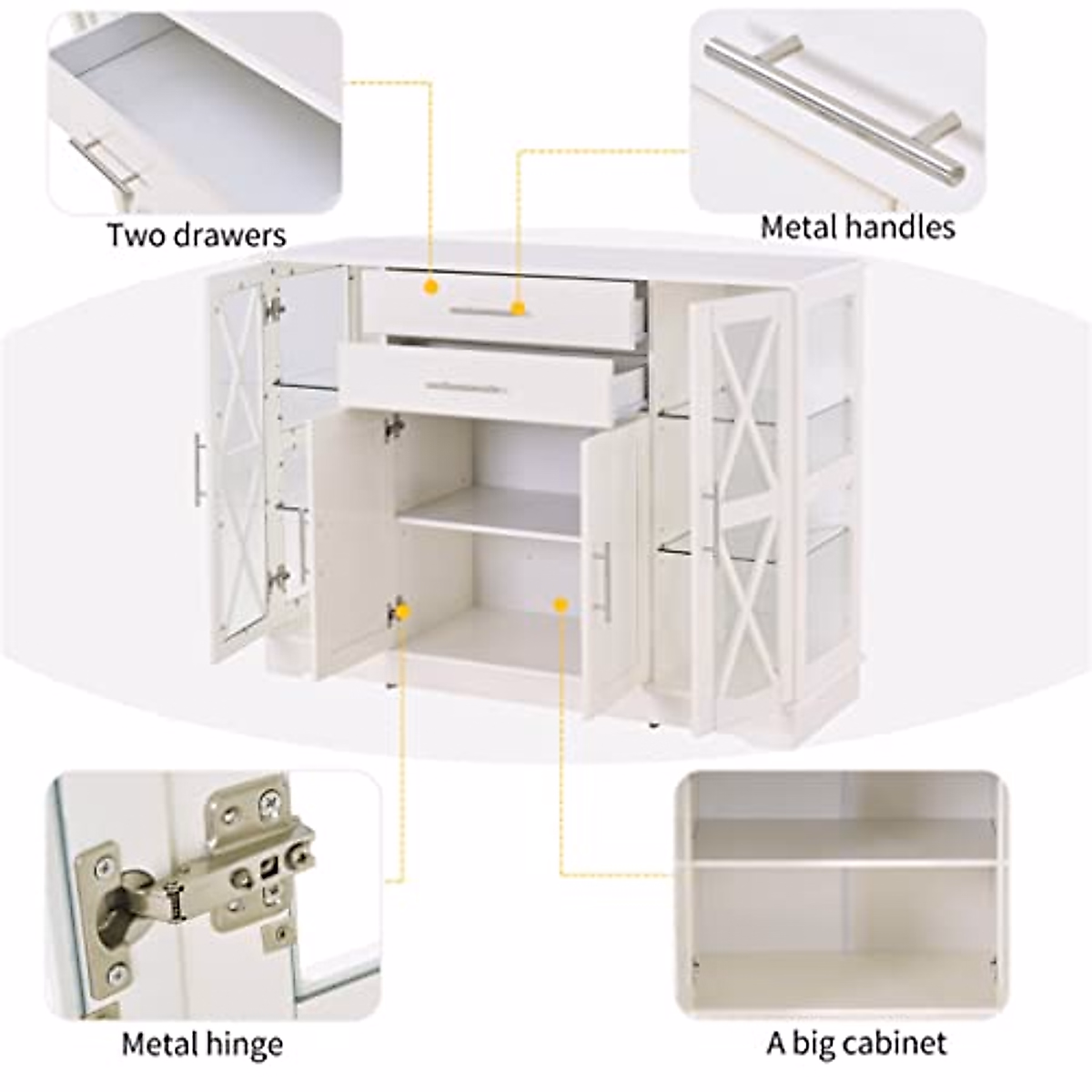 Two drawers

Metal handles

Metal hinge

A big cabinet