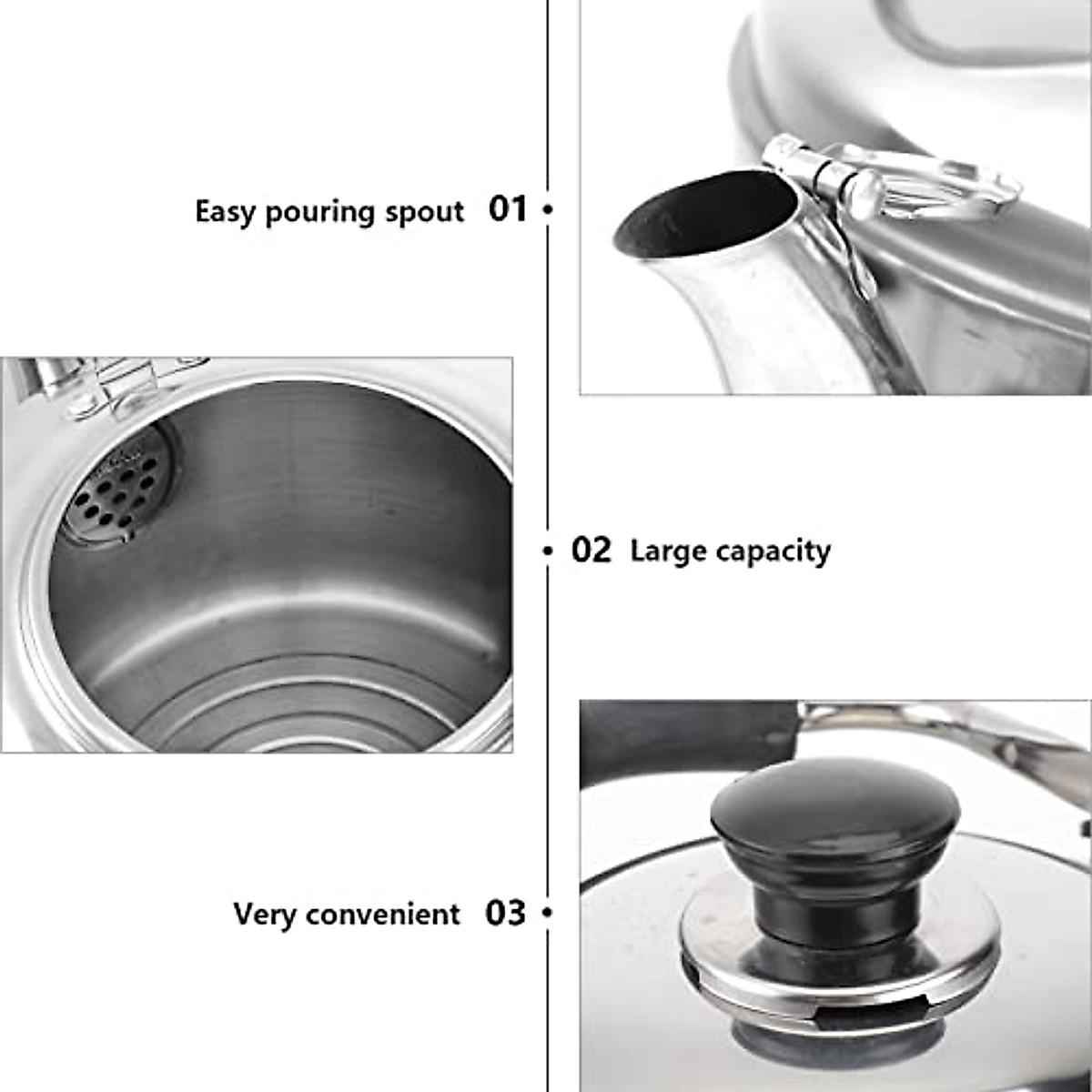 Easy pouring spout 01

02 Large capacity

Very convenient 03