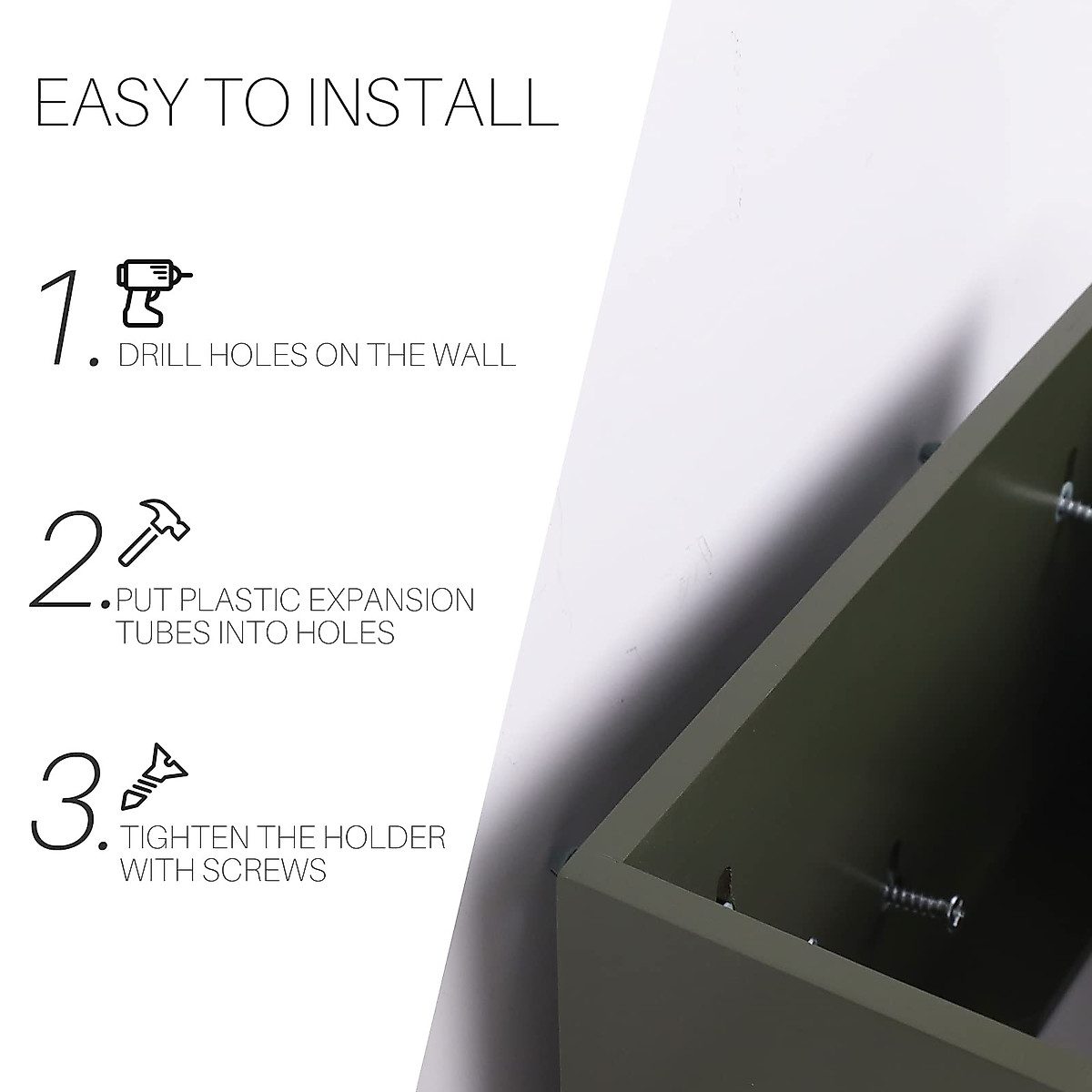 EASY TO INSTALL

1. DRILL HOLES ON THE WALL

2. PUT PLASTIC EXPANSION TUBES INTO HOLES

3. TIGHTEN THE HOLDER WITH SCREWS