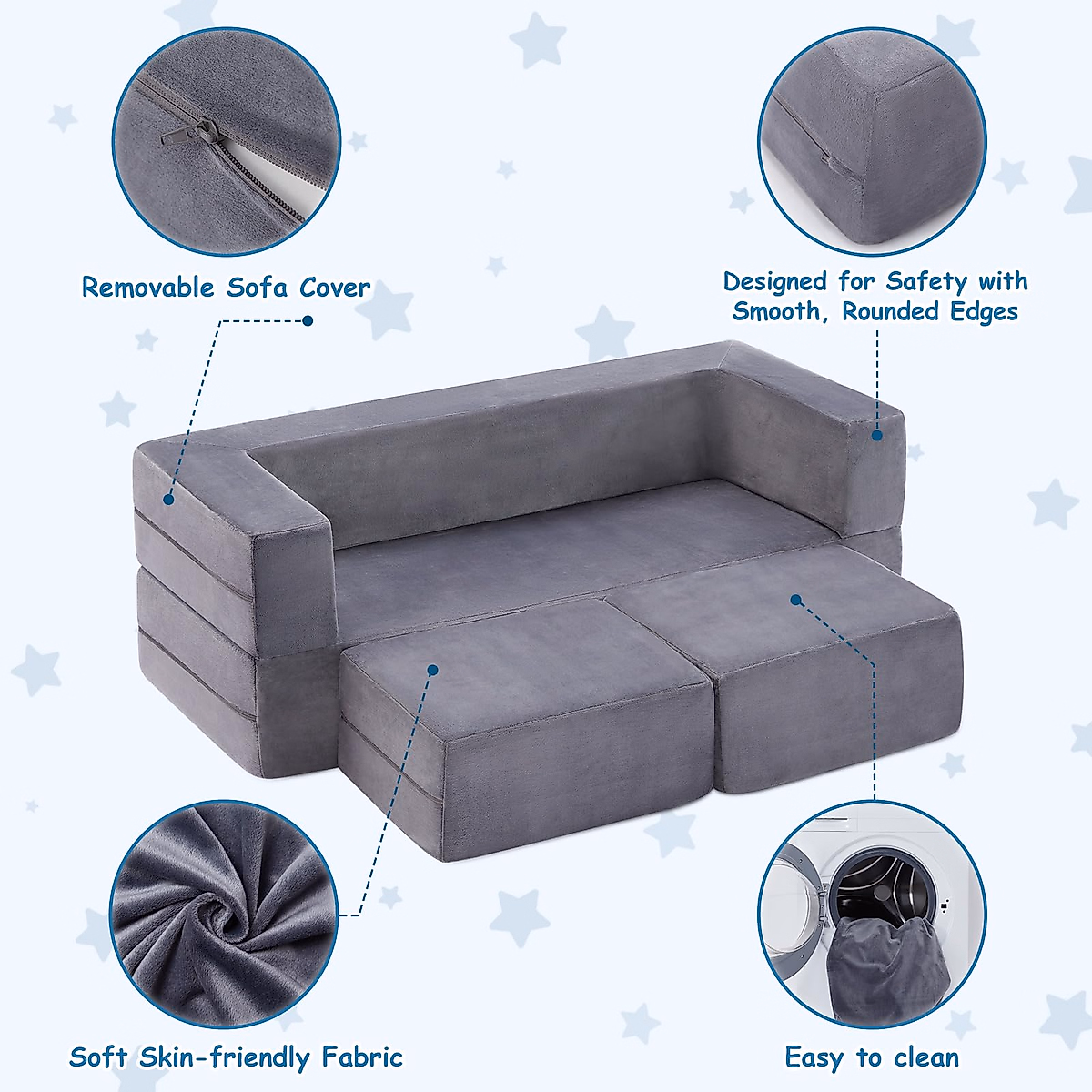 Removable Sofa Cover

Designed for Safety with Smooth, Rounded Edges

Soft Skin-friendly Fabric

Easy to clean