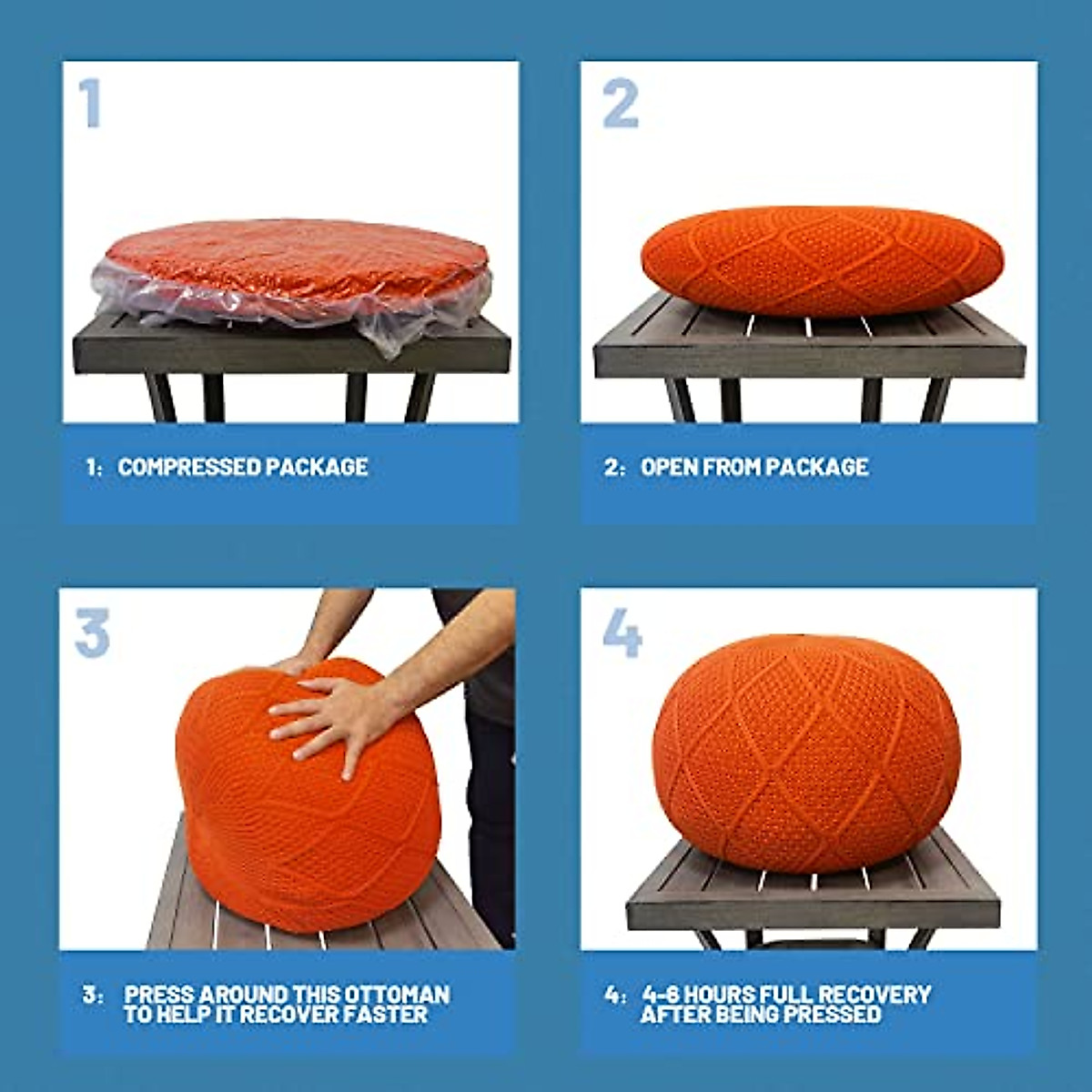 1

1: COMPRESSED PACKAGE

2

2: OPEN FROM PACKAGE

3

3: PRESS AROUND THIS OTTOMAN TO HELP IT RECOVER FASTER

4

4: 4-6 HOURS FULL RECOVERY AFTER BEING PRESSED