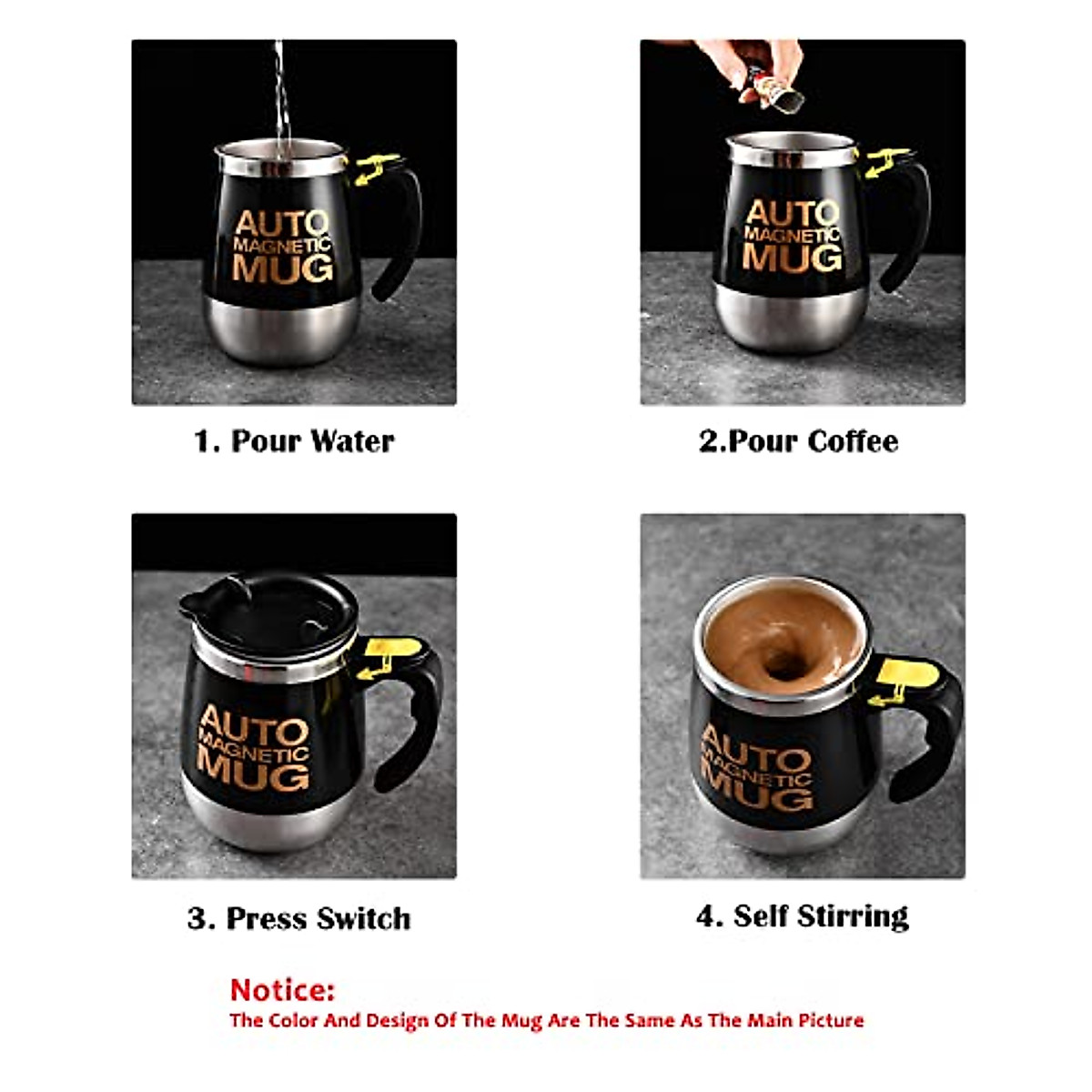 AUTO MAGNETIC MUG

1. Pour Water

AUTO MAGNETIC MUG

2.Pour Coffee

AUTO MAGNETIC MUG

3. Press Switch

AUTO MAGNETIC MUG

4. Self Stirring

Notice:
The Color And Design Of The Mug Are The Same As The Main Picture