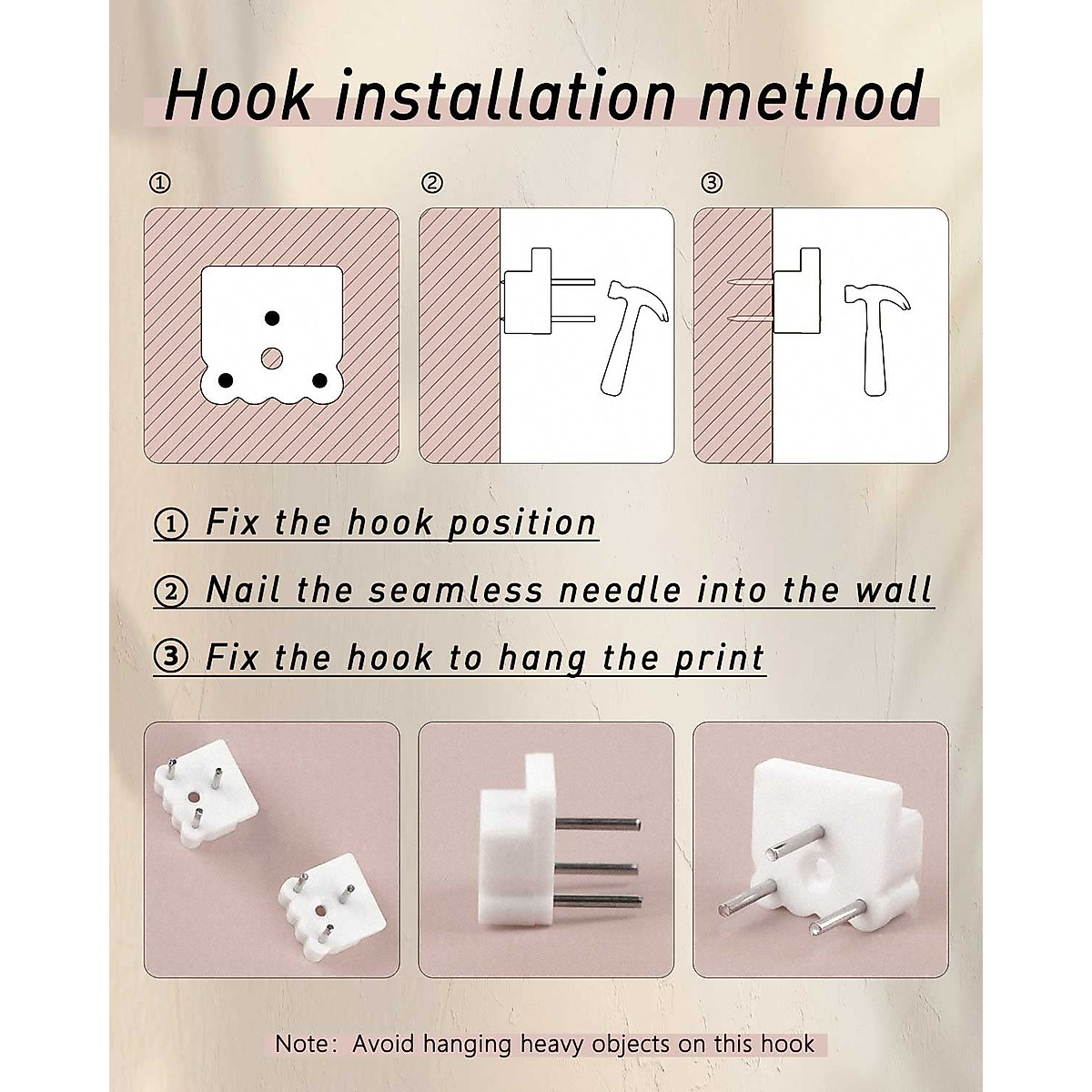 Hook installation method

①

②

③

① Fix the hook position

② Nail the seamless needle into the wall

③ Fix the hook to hang the print

Note: Avoid hanging heavy objects on this hook