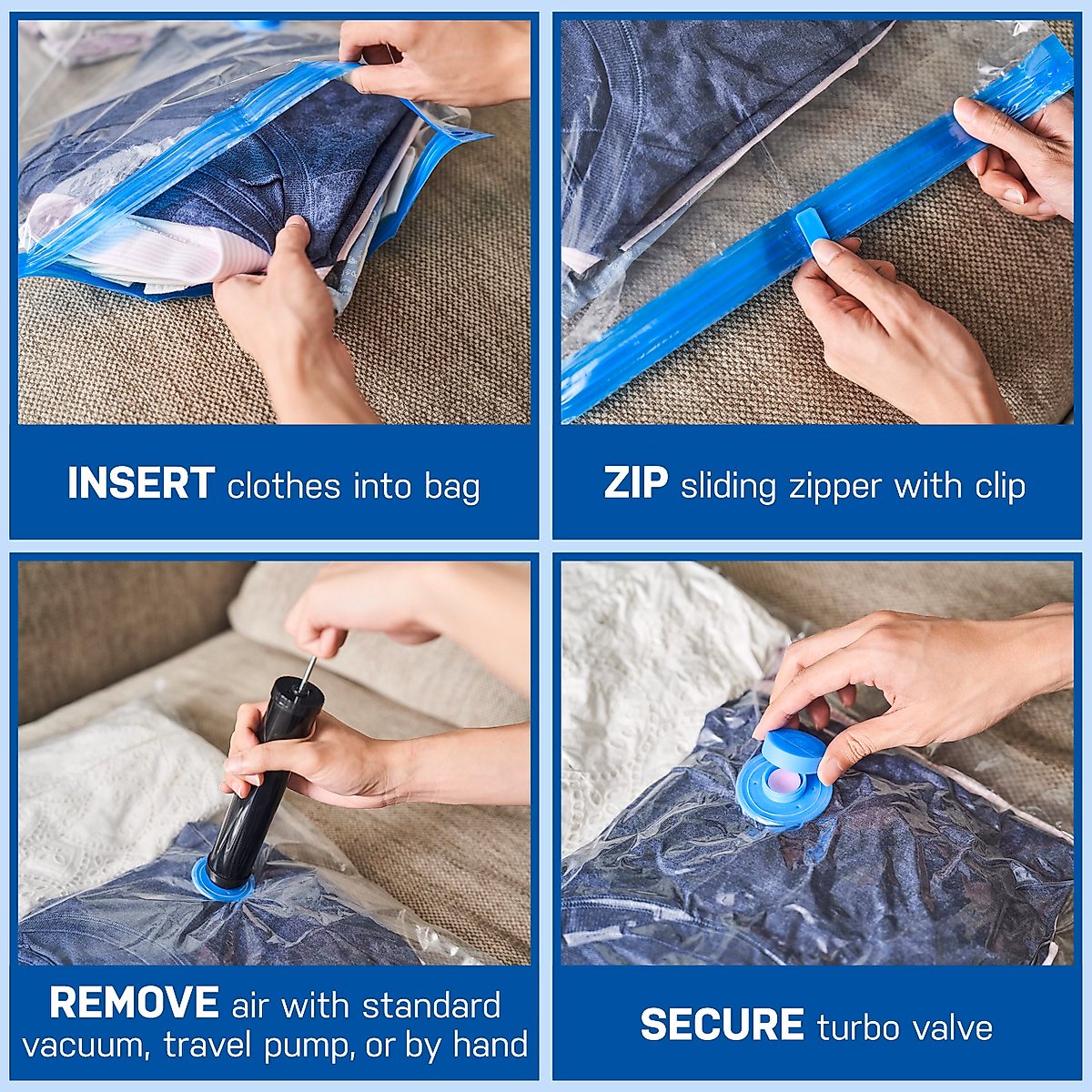 INSERT clothes into bag

ZIP sliding zipper with clip

REMOVE air with standard vacuum, travel pump, or by hand

SECURE turbo valve