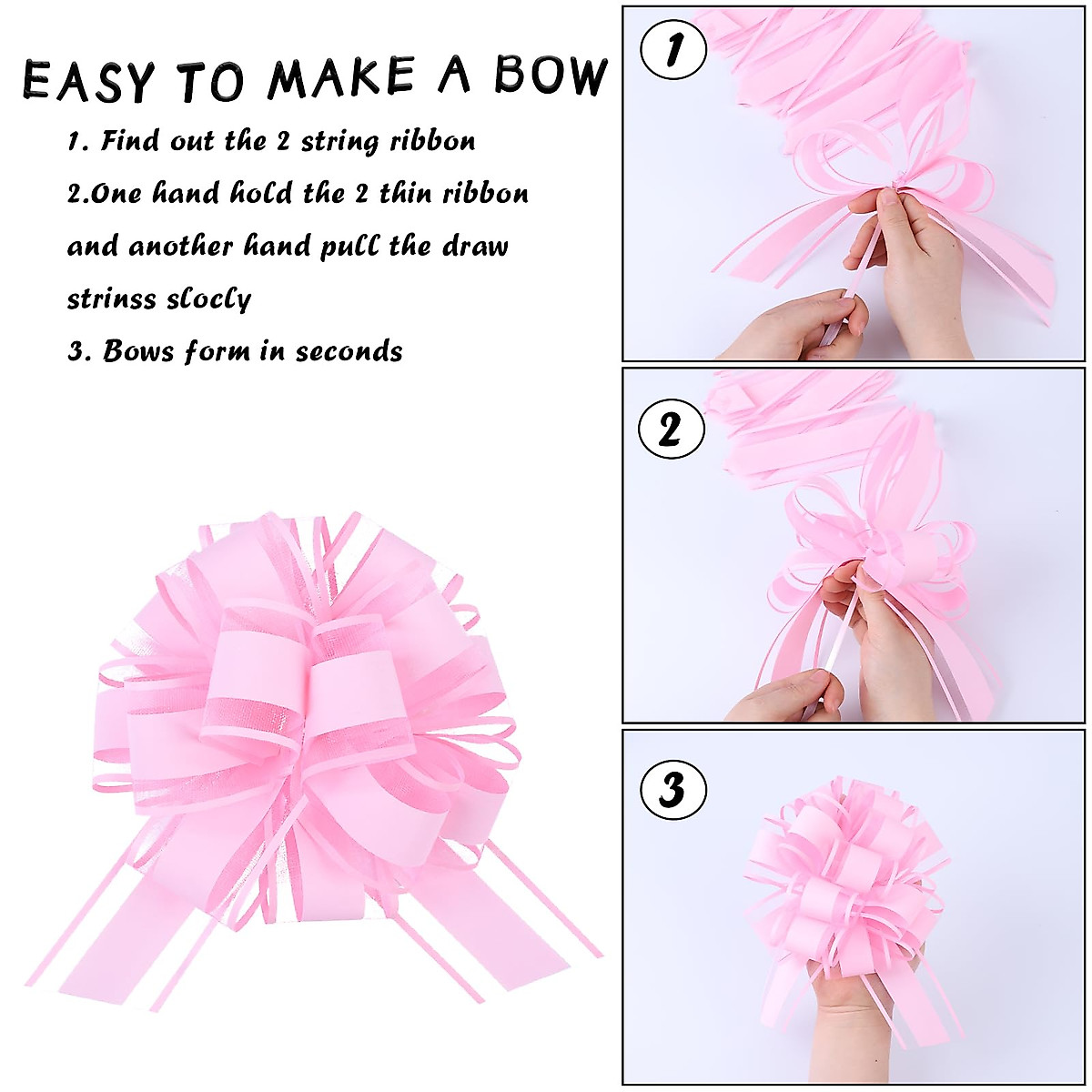 EASY TO MAKE A BOW

1. Find out the 2 string ribbon

2.One hand hold the 2 thin ribbon and another hand pull the draw strinss slocly

3. Bows form in seconds

1

2

3