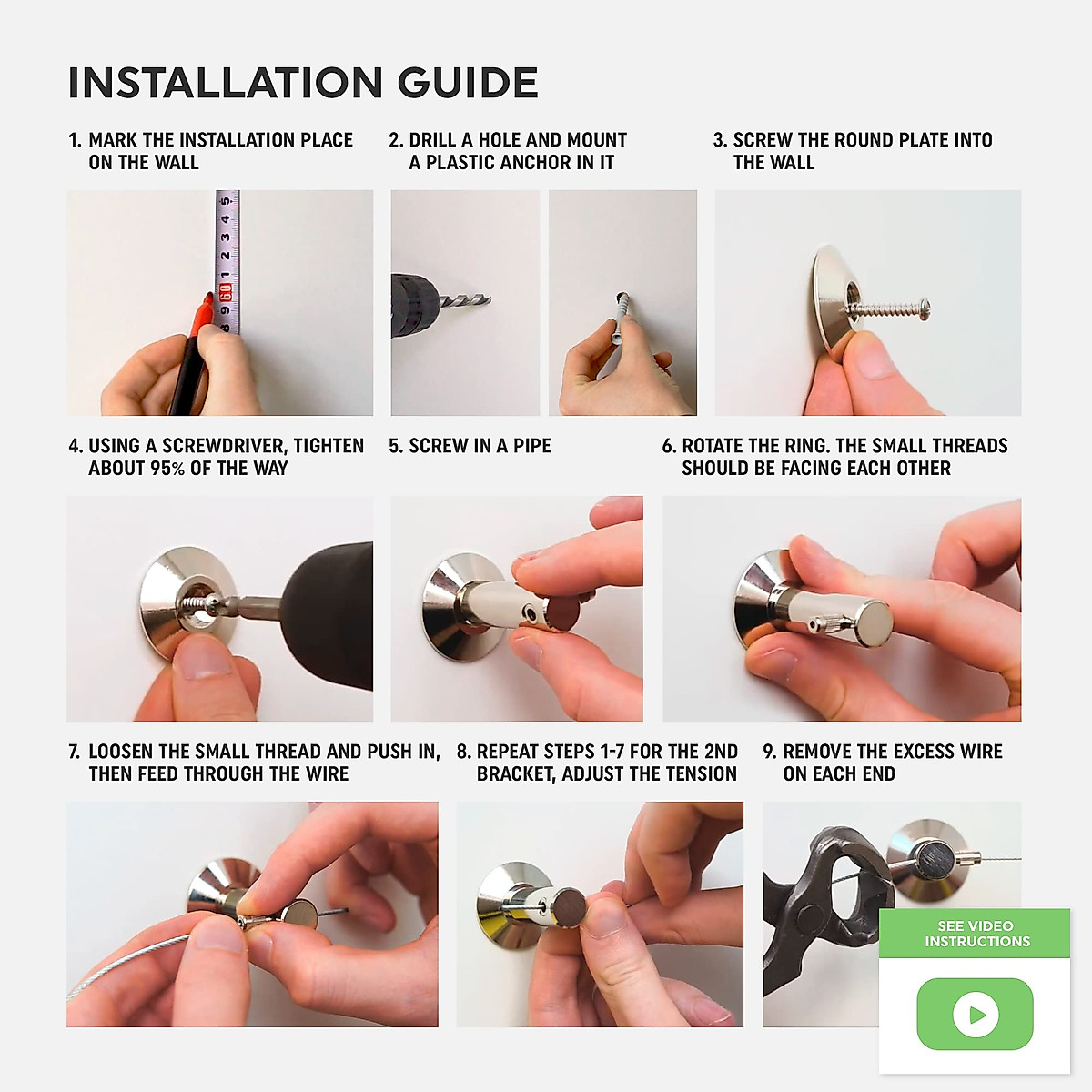 INSTALLATION GUIDE

1. MARK THE INSTALLATION PLACE ON THE WALL

2. DRILL A HOLE AND MOUNT A PLASTIC ANCHOR IN IT

3. SCREW THE ROUND PLATE INTO THE WALL

5 4 3 2 1 60 9 8

4. USING A SCREWDRIVER, TIGHTEN ABOUT 95% OF THE WAY

5. SCREW IN A PIPE

6. ROTATE THE RING. THE SMALL THREADS SHOULD BE FACING EACH OTHER

7. LOOSEN THE SMALL THREAD AND PUSH IN, THEN FEED THROUGH THE WIRE

8. REPEAT STEPS 1-7 FOR THE 2ND BRACKET, ADJUST THE TENSION

9. REMOVE THE EXCESS WIRE ON EACH END

SEE VIDEO INSTRUCTIONS