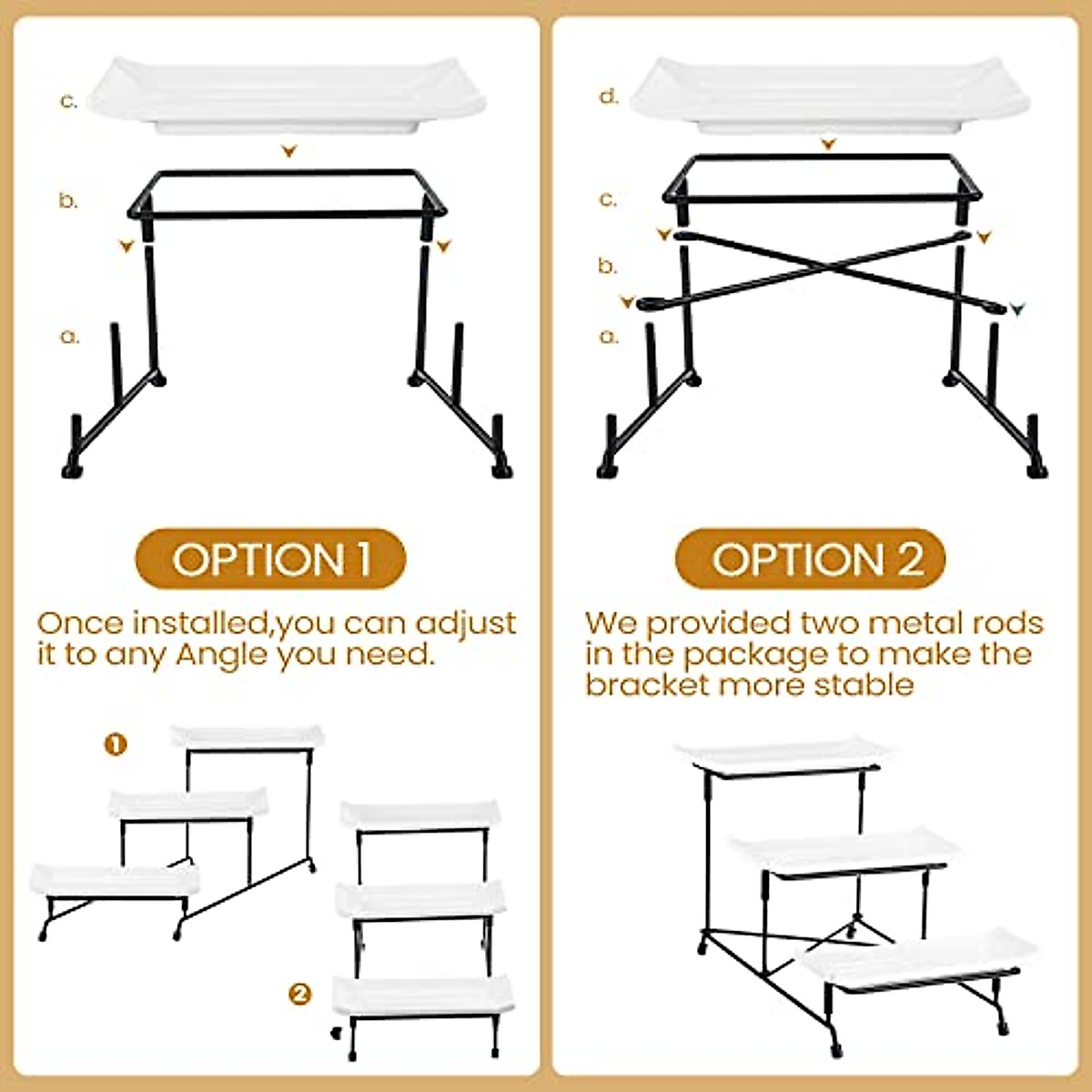 c.

b.

a.

OPTION 1

Once installed,you can adjust it to any Angle you need.

1

2

d.

c.

b.

a.

OPTION 2

We provided two metal rods in the package to make the bracket more stable