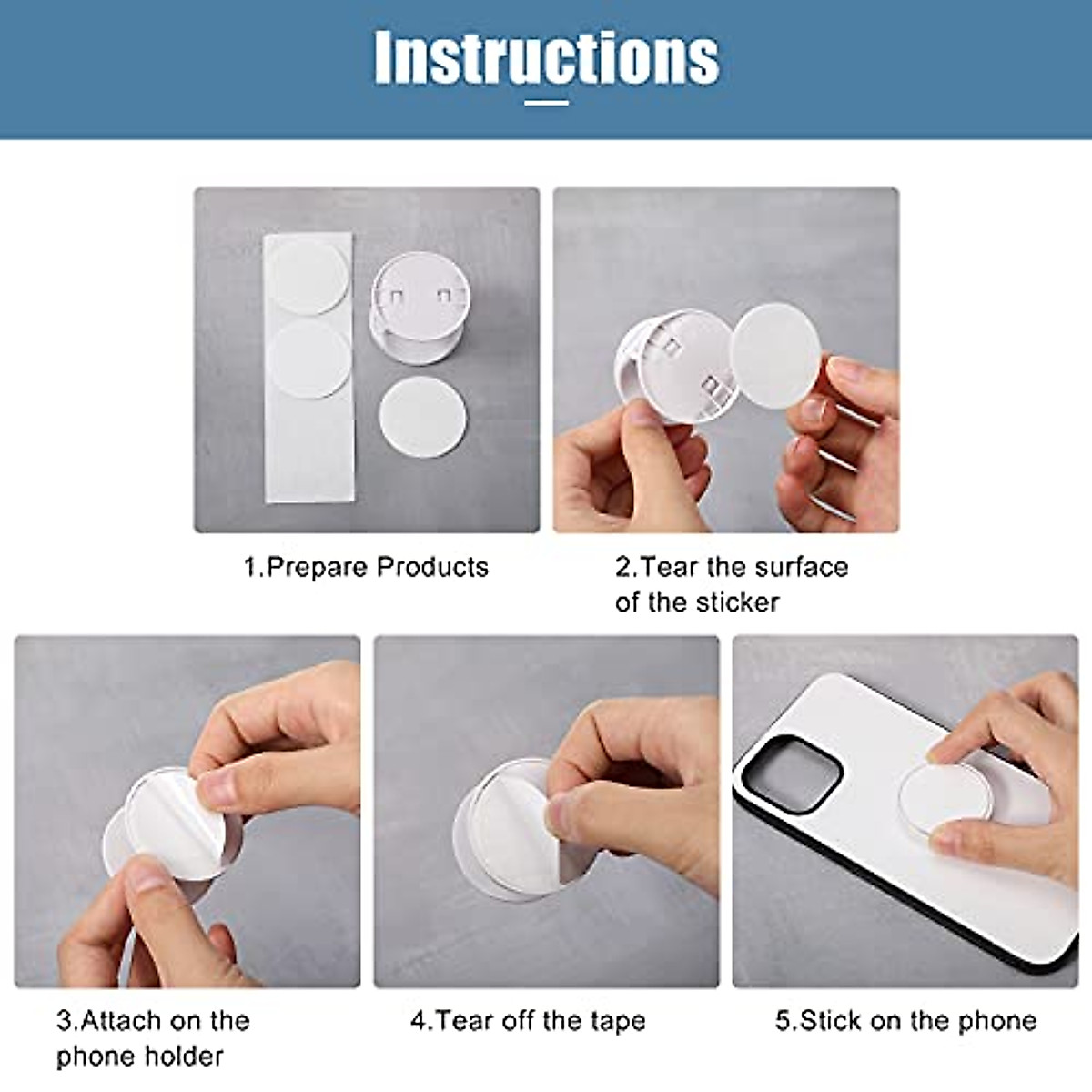 Instructions

1.Prepare Products

2.Tear the surface of the sticker

3.Attach on the phone holder

4.Tear off the tape

5.Stick on the phone