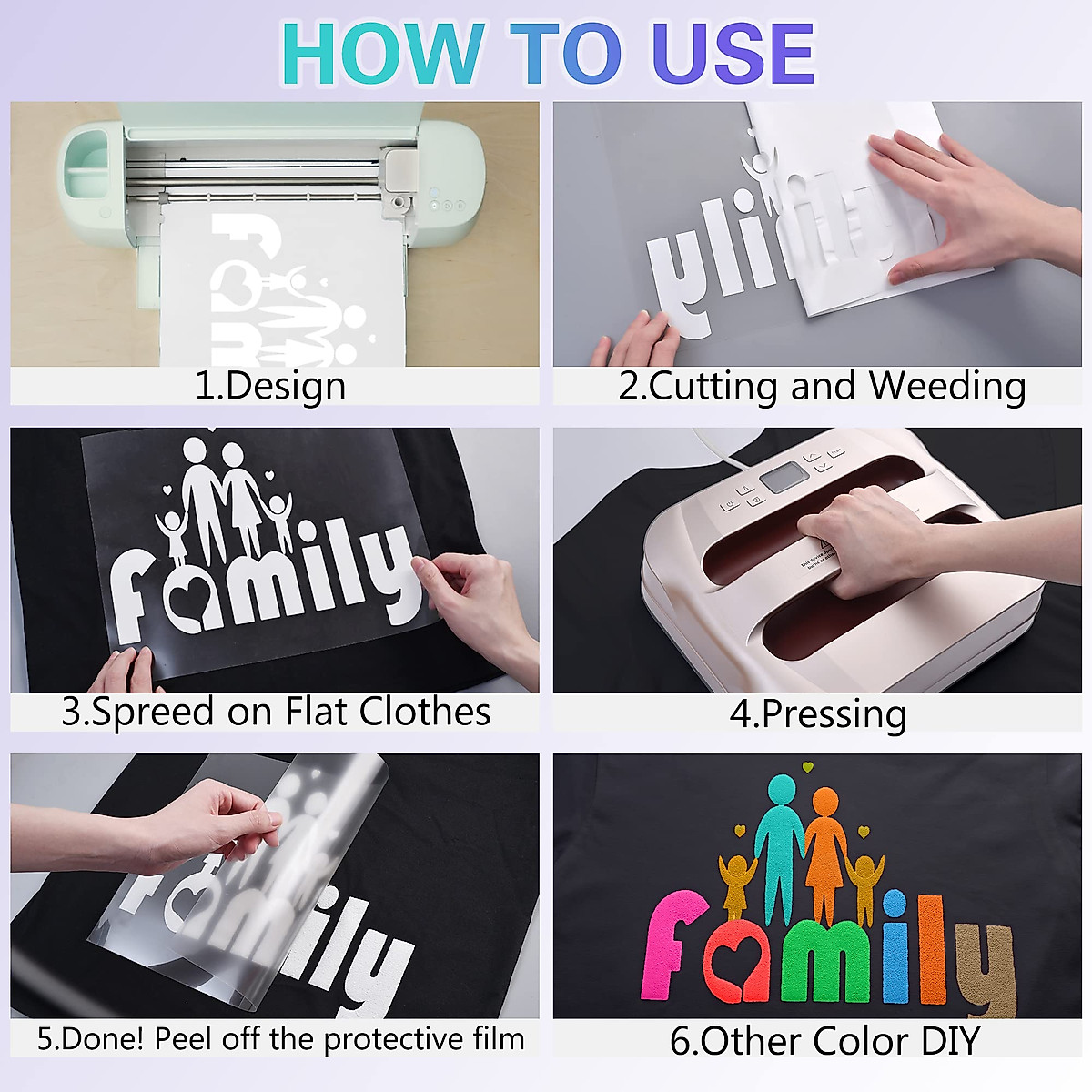 HOW TO USE

1.Design

2.Cutting and Weeding

family

3.Spreed on Flat Clothes

4.Pressing

5.Done! Peel off the protective film

family

6.Other Color DIY