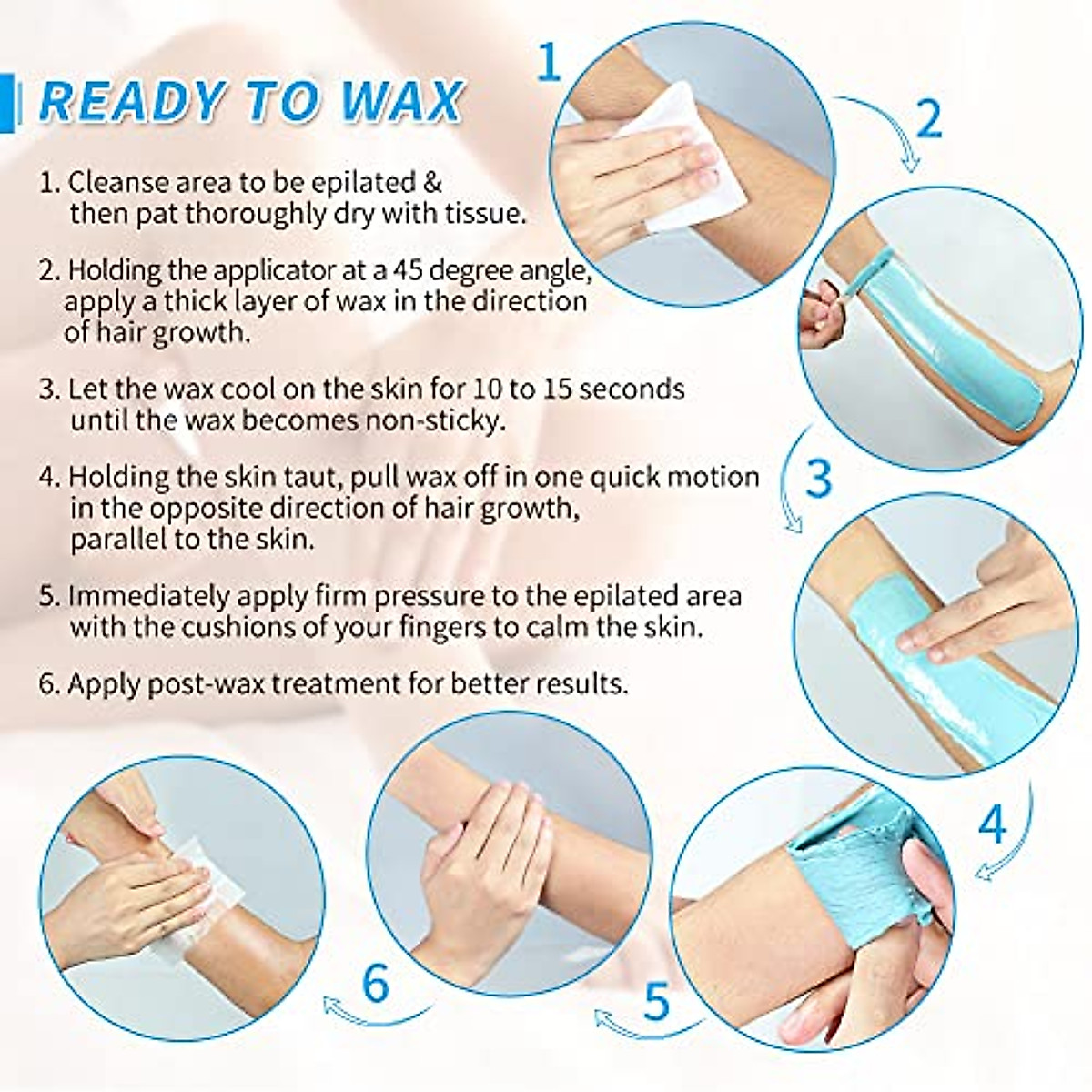 READY TO WAX

1. Cleanse area to be epilated & then pat thoroughly dry with tissue.

2. Holding the applicator at a 45 degree angle, apply a thick layer of wax in the direction of hair growth.

3. Let the wax cool on the skin for 10 to 15 seconds until the wax becomes non-sticky.

4. Holding the skin taut, pull wax off in one quick motion in the opposite direction of hair growth, parallel to the skin.

5. Immediately apply firm pressure to the epilated area with the cushions of your fingers to calm the skin.

6. Apply post-wax treatment for better results.

1

2

3

4

5

6