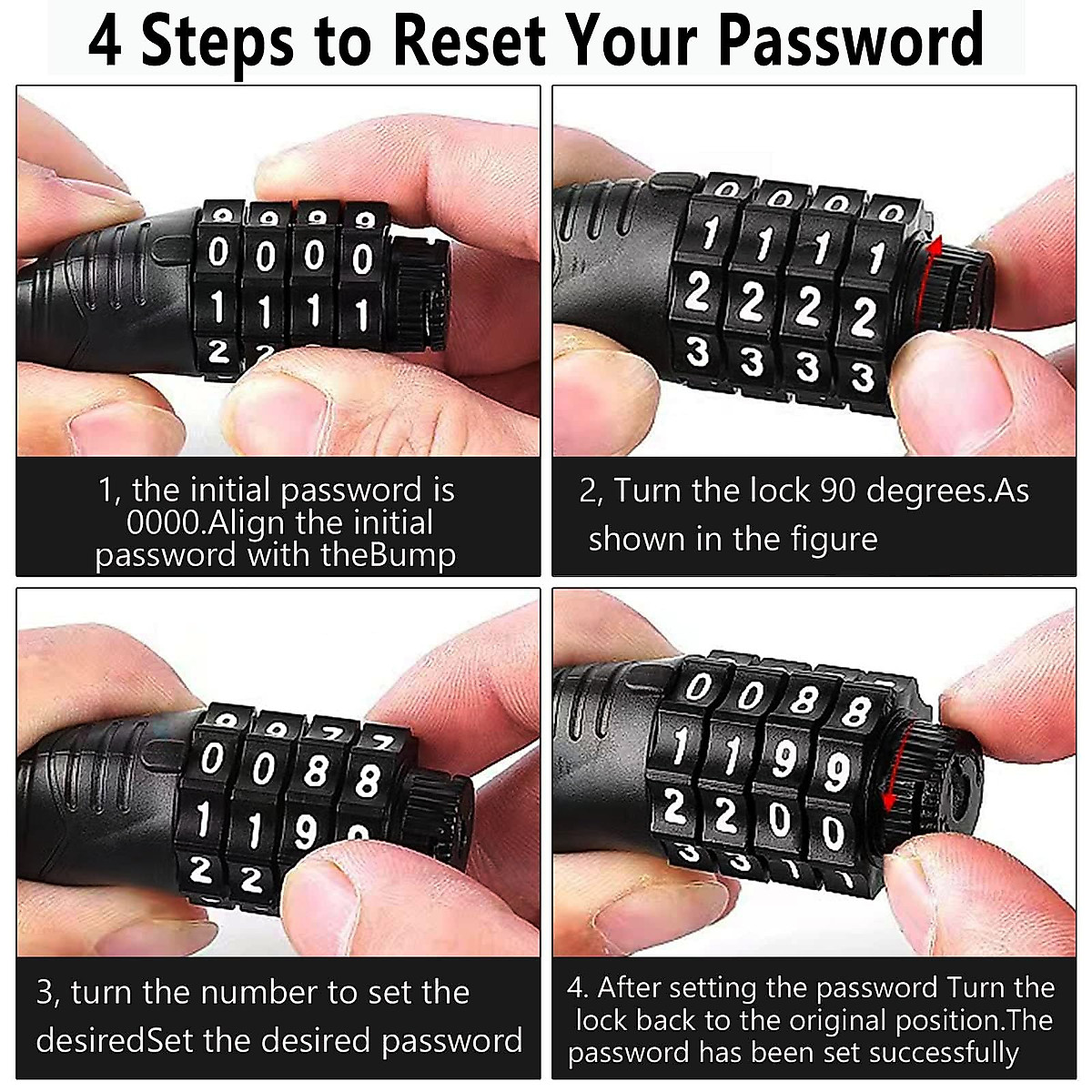 4 Steps to Reset Your Password

9 9 9 9
0 0 0 0
1 1 1 1
2 2

1, the initial password is 0000.Align the initial password with theBump

0 0 0 0
1 1 1 1
2 2 2 2
3 3 3 3

2, Turn the lock 90 degrees.As shown in the figure

9 9 7 7
0 0 8 8
1 1 9 9
2 2

3, turn the number to set the desiredSet the desired password

0 0 8 8
1 1 9 9
2 2 0 0
3 3 1 1

4. After setting the password Turn the lock back to the original position.The password has been set successfully