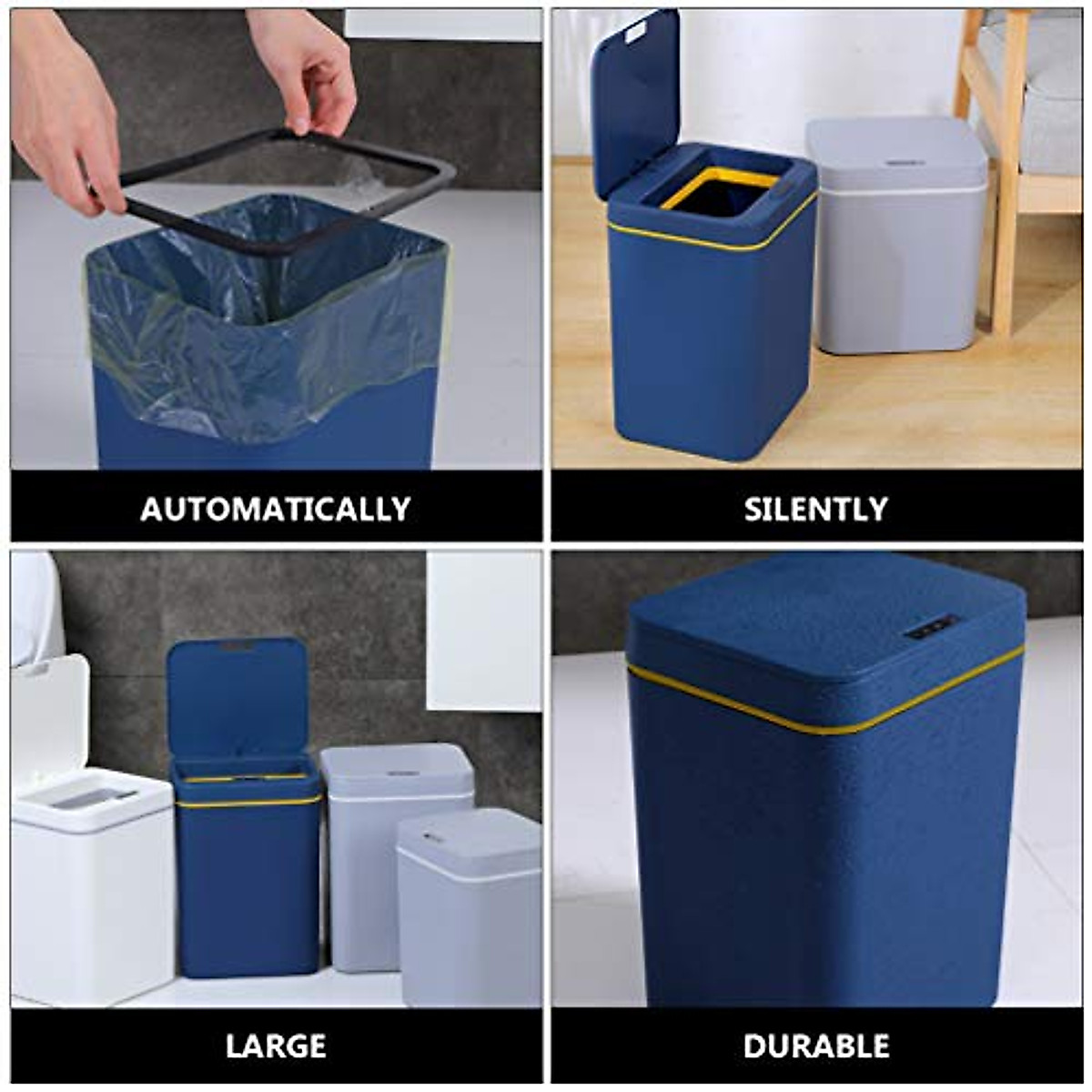 AUTOMATICALLY

SILENTLY

LARGE

DURABLE