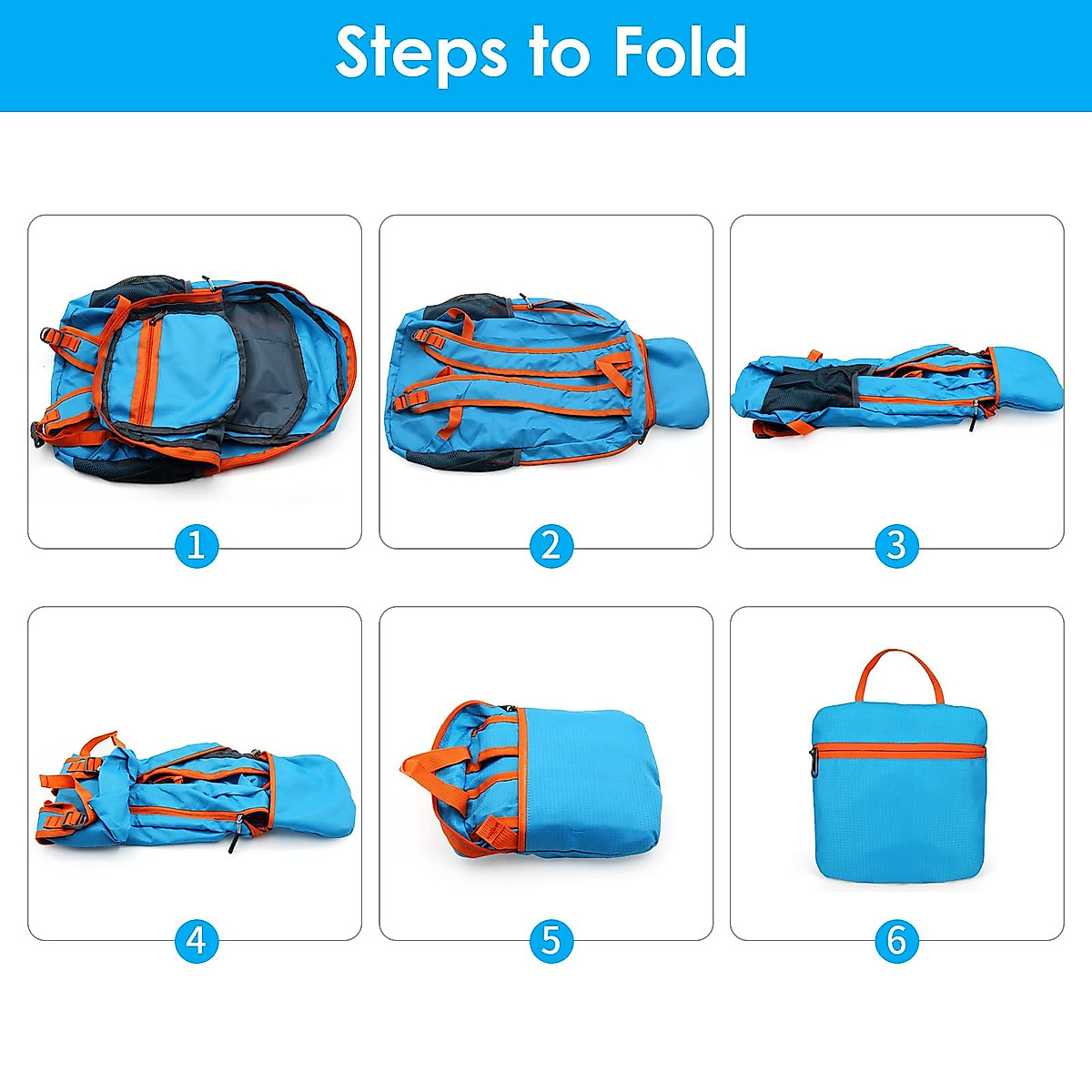 Steps to Fold

1

2

3

4

5

6