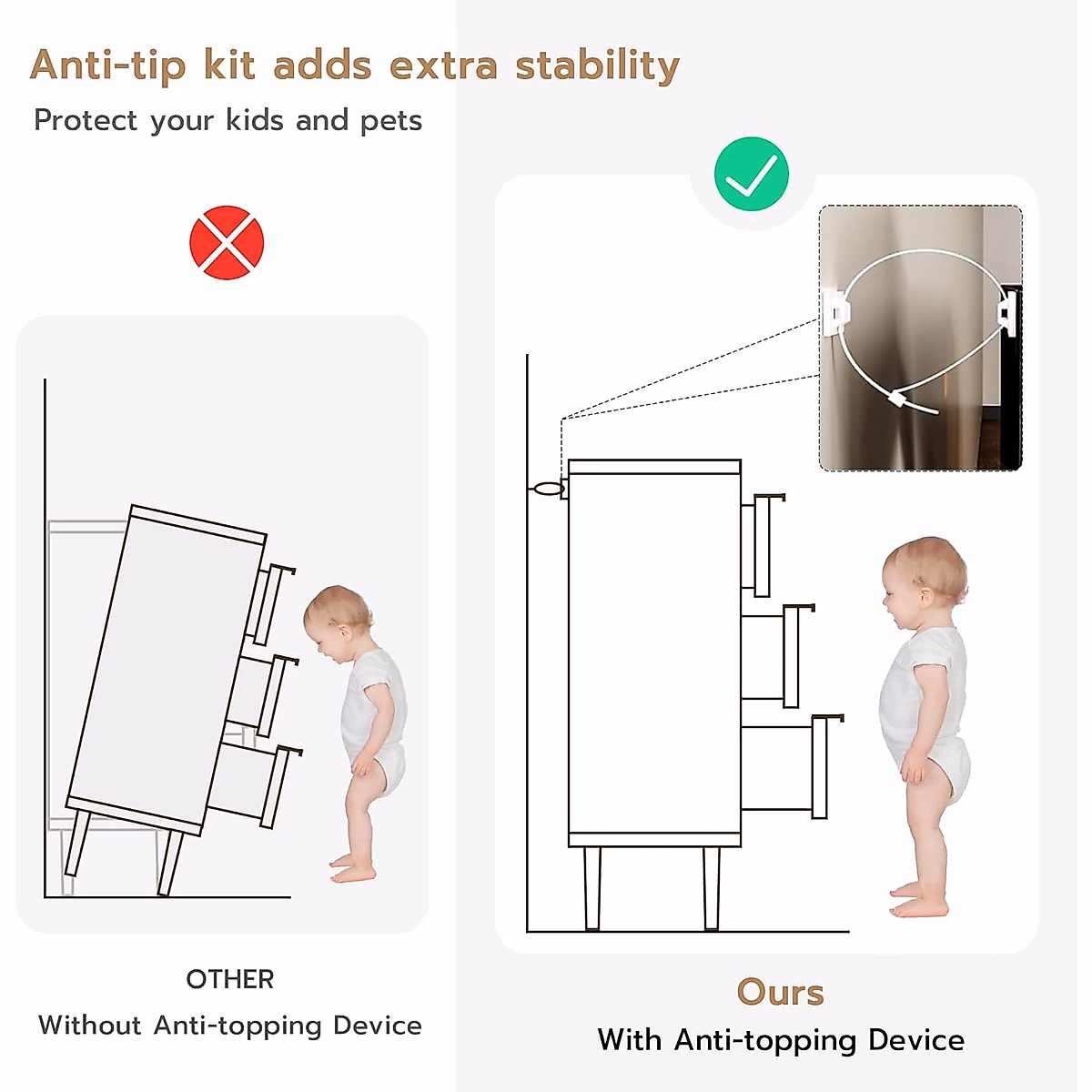 Anti-tip kit adds extra stability
Protect your kids and pets

OTHER
Without Anti-topping Device

Ours
With Anti-topping Device