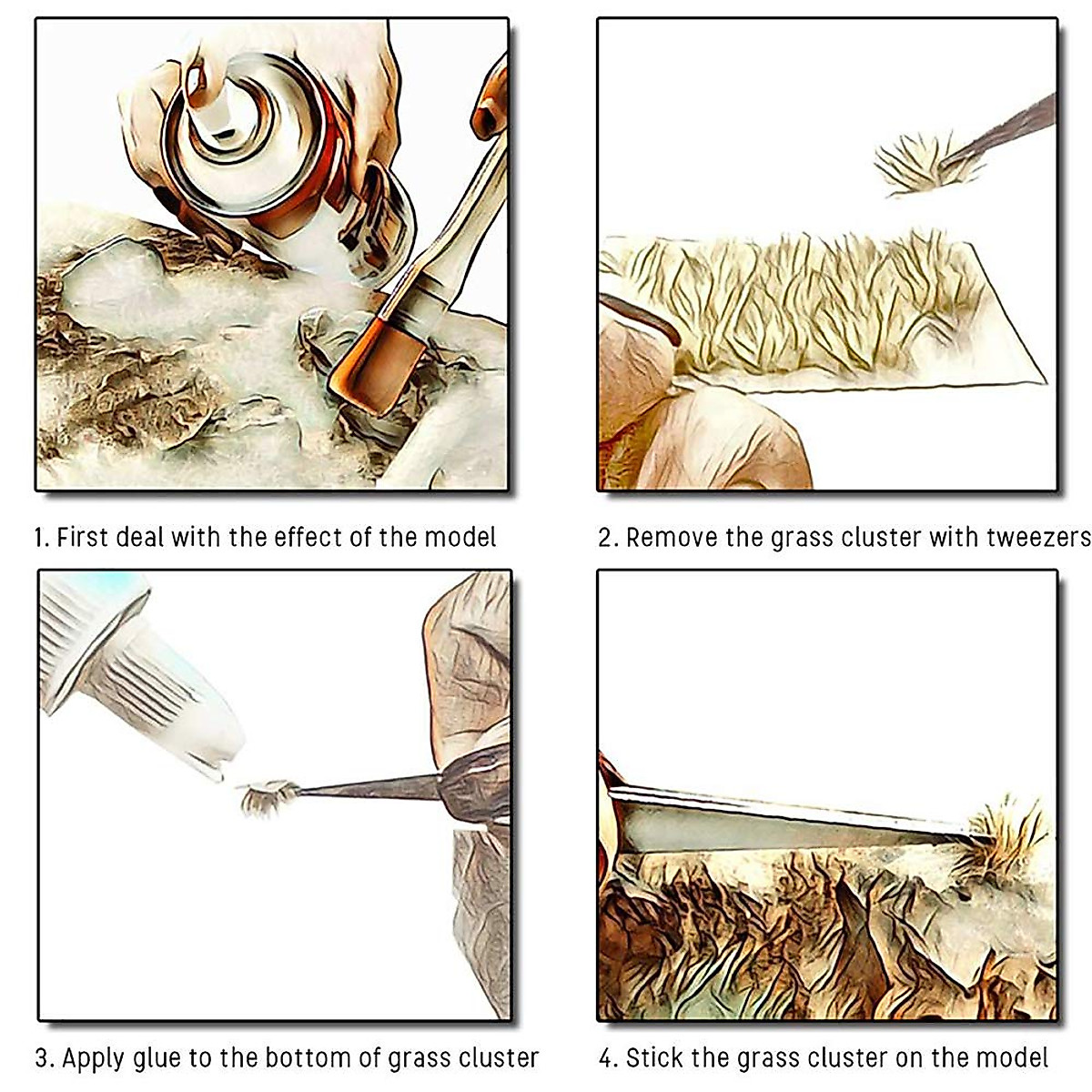 1. First deal with the effect of the model

2. Remove the grass cluster with tweezers

3. Apply glue to the bottom of grass cluster

4. Stick the grass cluster on the model