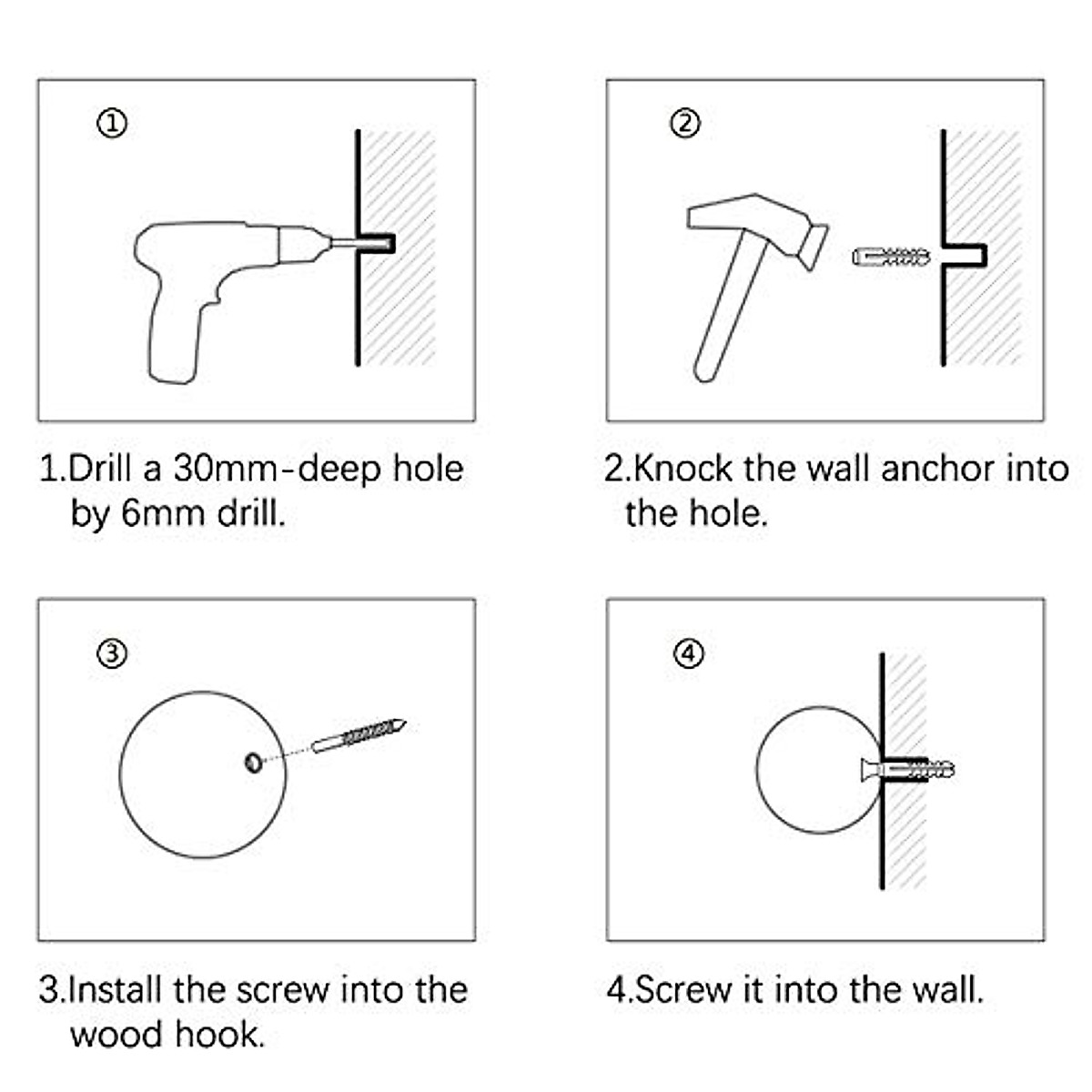 ①

1.Drill a 30mm-deep hole by 6mm drill.

②

2.Knock the wall anchor into the hole.

③

3.Install the screw into the wood hook.

④

4.Screw it into the wall.