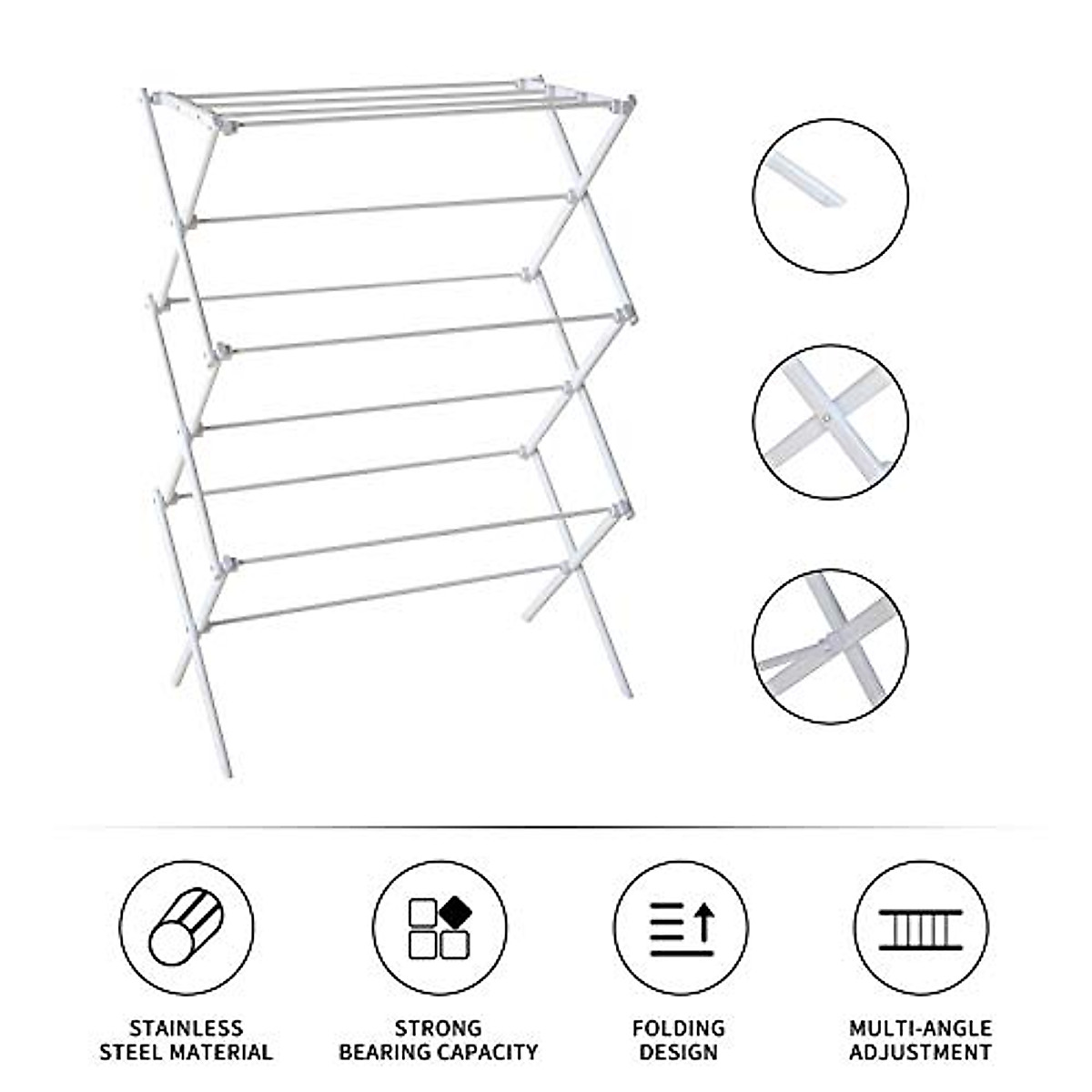 STAINLESS STEEL MATERIAL

STRONG BEARING CAPACITY

FOLDING DESIGN

MULTI-ANGLE ADJUSTMENT