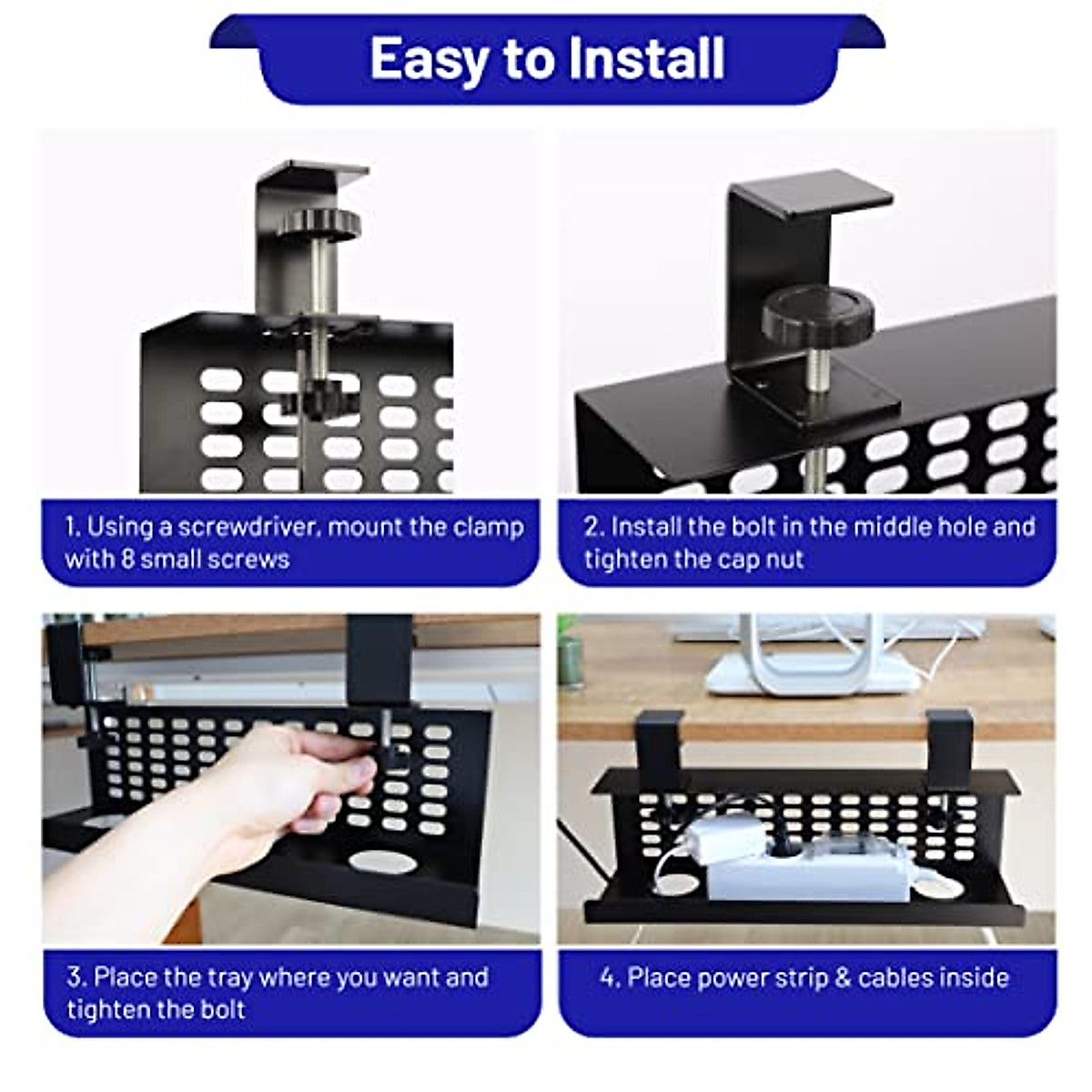 Easy to Install

1. Using a screwdriver, mount the clamp with 8 small screws

2. Install the bolt in the middle hole and tighten the cap nut

3. Place the tray where you want and tighten the bolt

4. Place power strip & cables inside