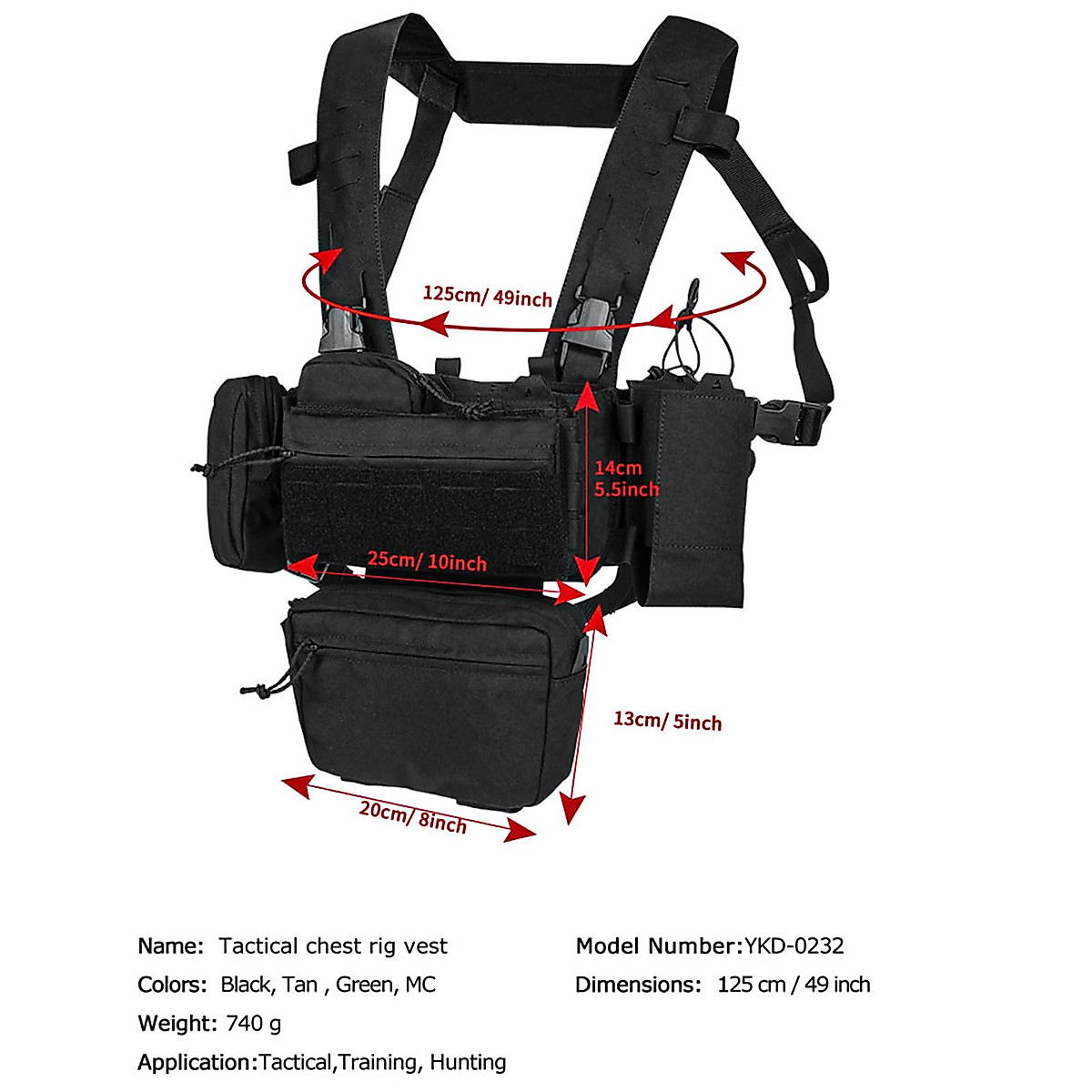 125cm/ 49inch

14cm
5.5inch

25cm/ 10inch

13cm/ 5inch

20cm/ 8inch

Name: Tactical chest rig vest

Colors: Black, Tan , Green, MC

Weight: 740 g

Application:Tactical,Training, Hunting

Model Number:YKD-0232

Dimensions: 125 cm / 49 inch