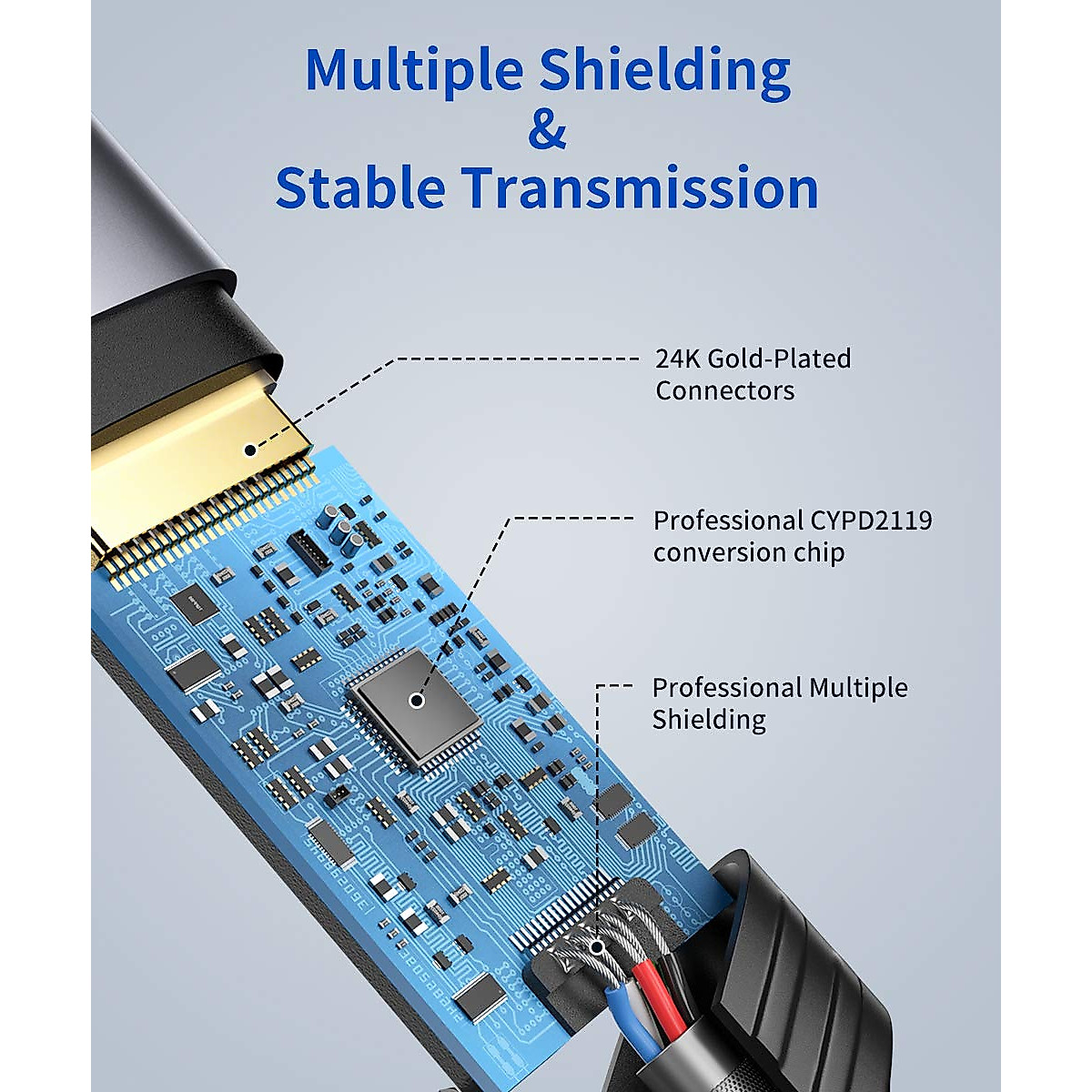 Multiple Shielding
&
Stable Transmission

24K Gold-Plated Connectors

Professional CYPD2119 conversion chip

Professional Multiple Shielding