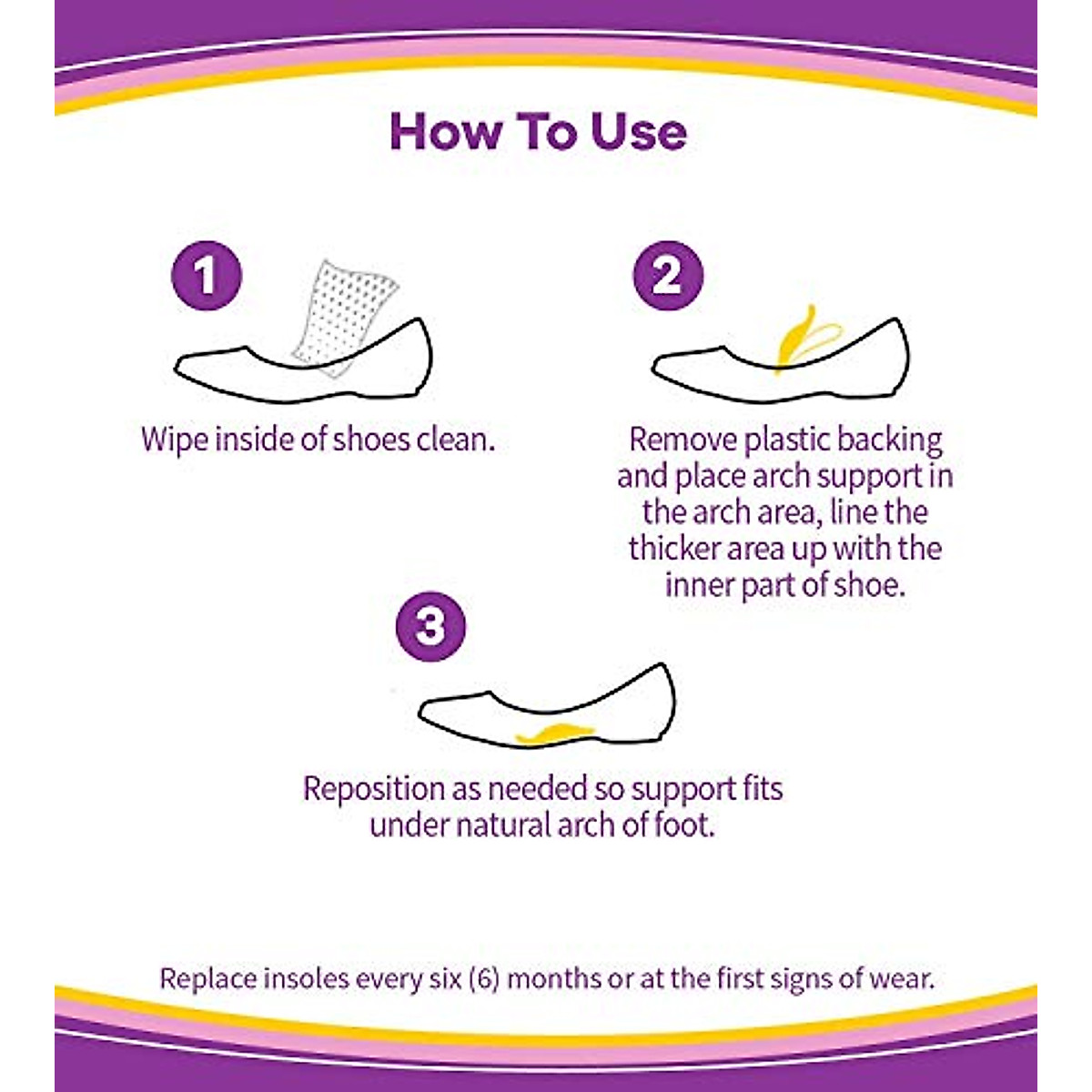 How To Use

1

Wipe inside of shoes clean.

2

Remove plastic backing and place arch support in the arch area, line the thicker area up with the inner part of shoe.

3

Reposition as needed so support fits under natural arch of foot.

Replace insoles every six (6) months or at the first signs of wear.