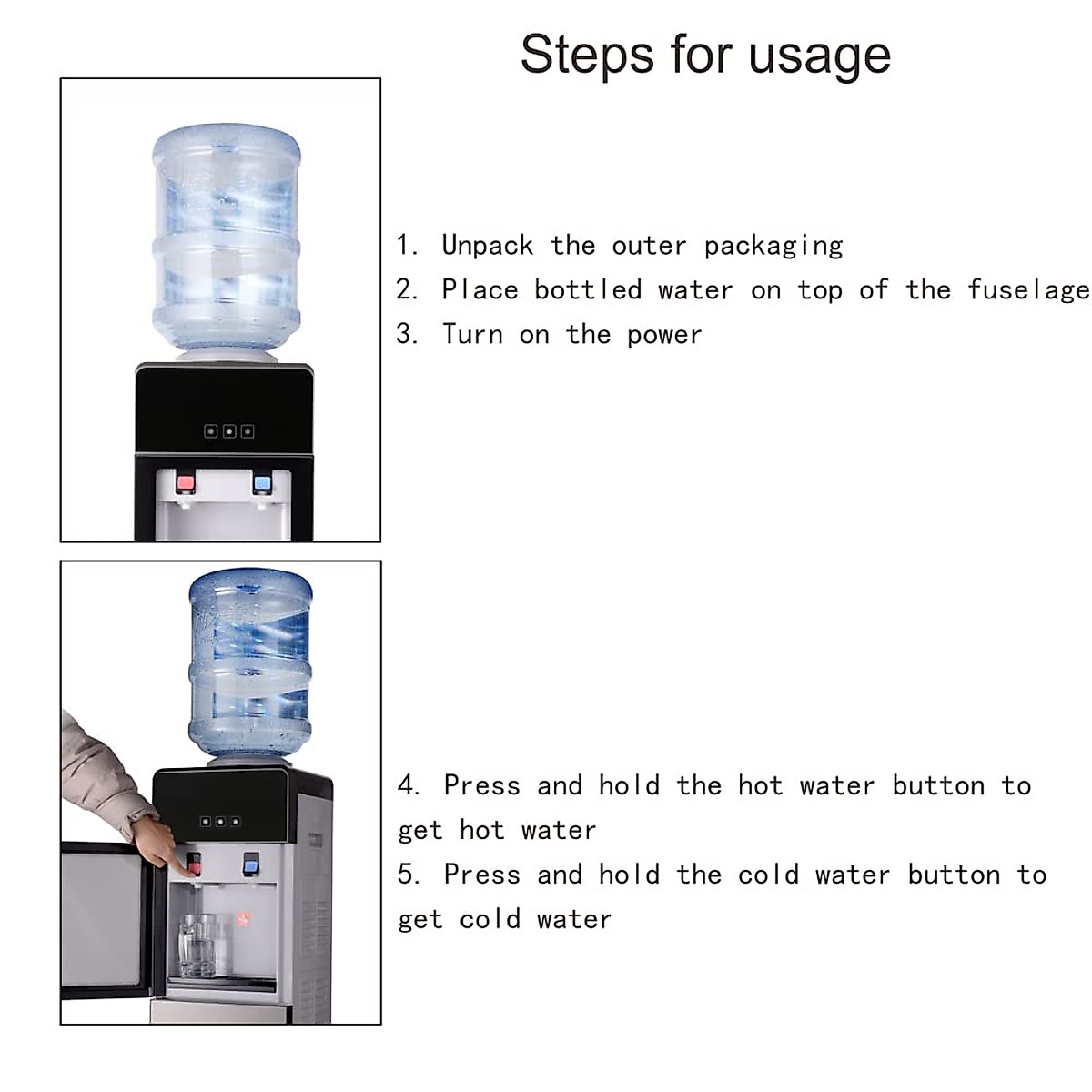 Steps for usage

1. Unpack the outer packaging
2. Place bottled water on top of the fuselage
3. Turn on the power

4. Press and hold the hot water button to get hot water
5. Press and hold the cold water button to get cold water