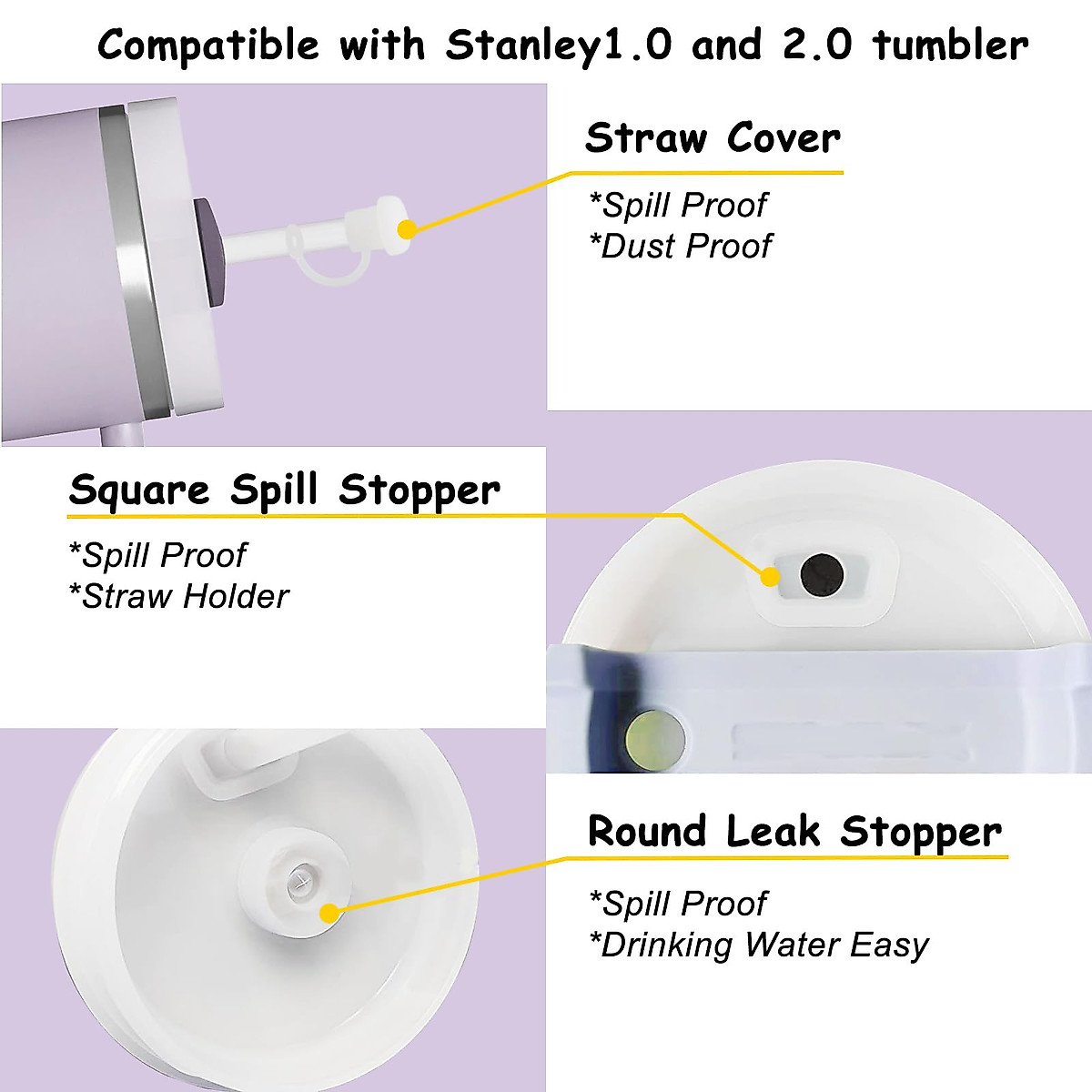 Compatible with Stanley1.0 and 2.0 tumbler

Straw Cover
*Spill Proof
*Dust Proof

Square Spill Stopper
*Spill Proof
*Straw Holder

Round Leak Stopper
*Spill Proof
*Drinking Water Easy