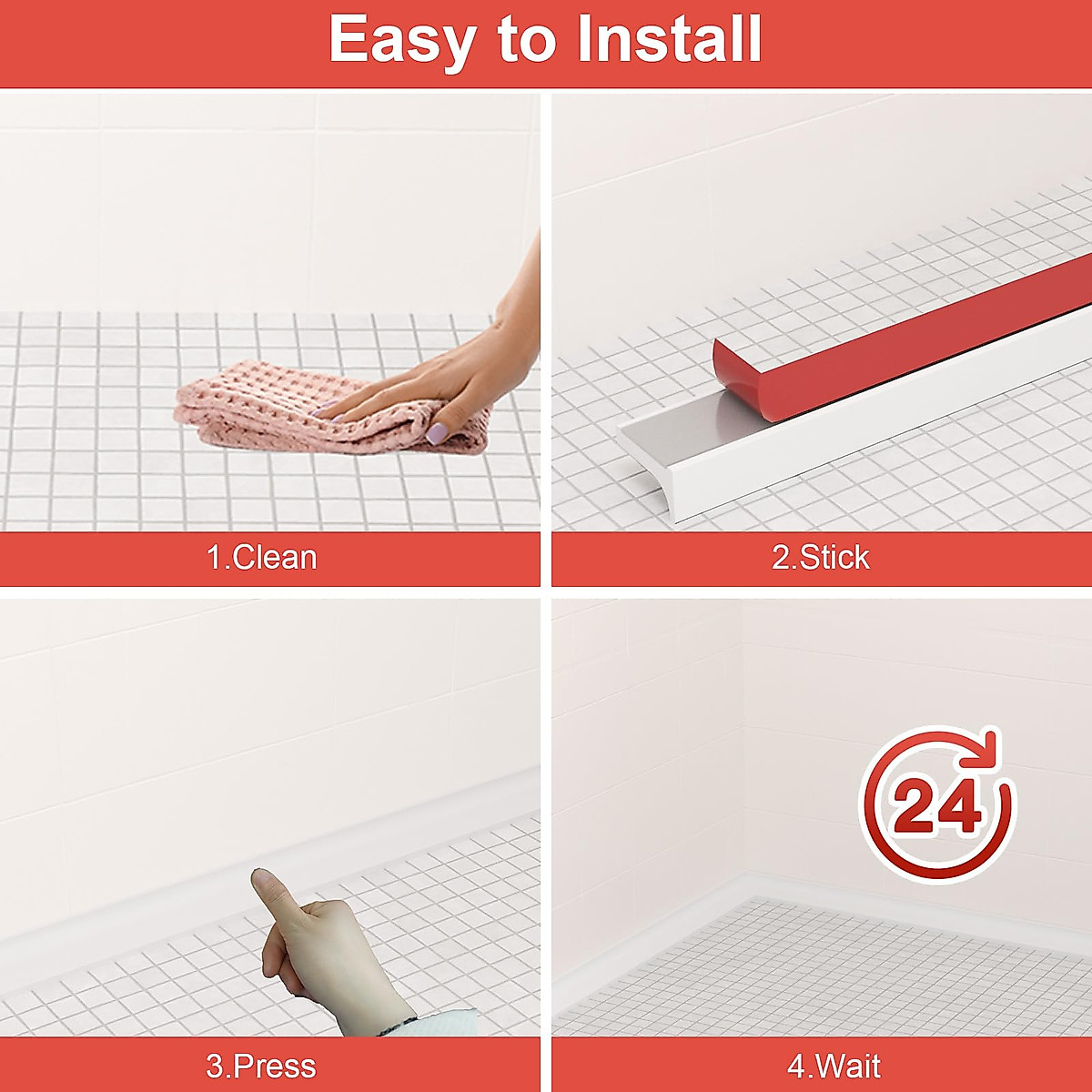 Easy to Install

1.Clean

2.Stick

3.Press

24

4.Wait