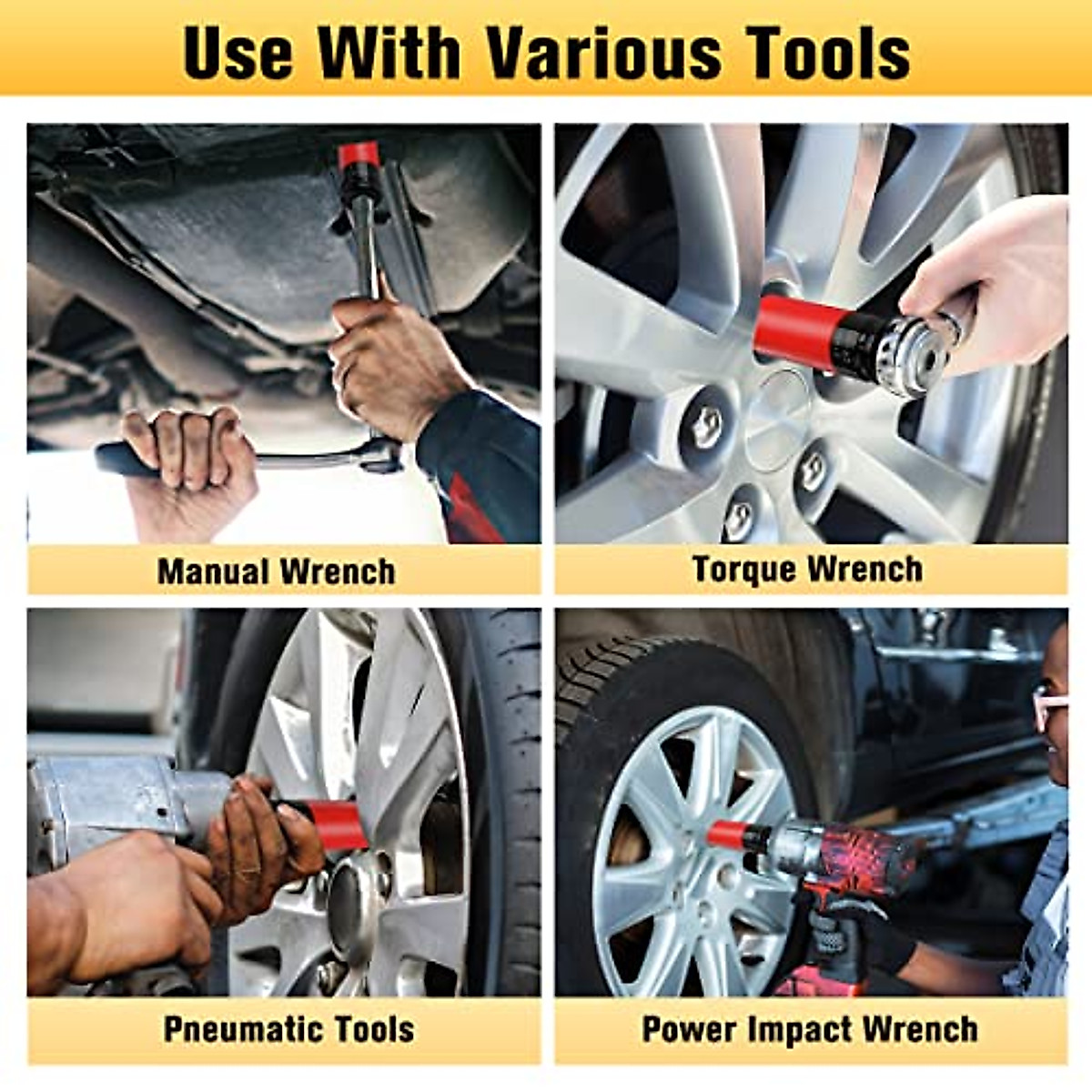 Use With Various Tools

Manual Wrench

Torque Wrench

Pneumatic Tools

Power Impact Wrench