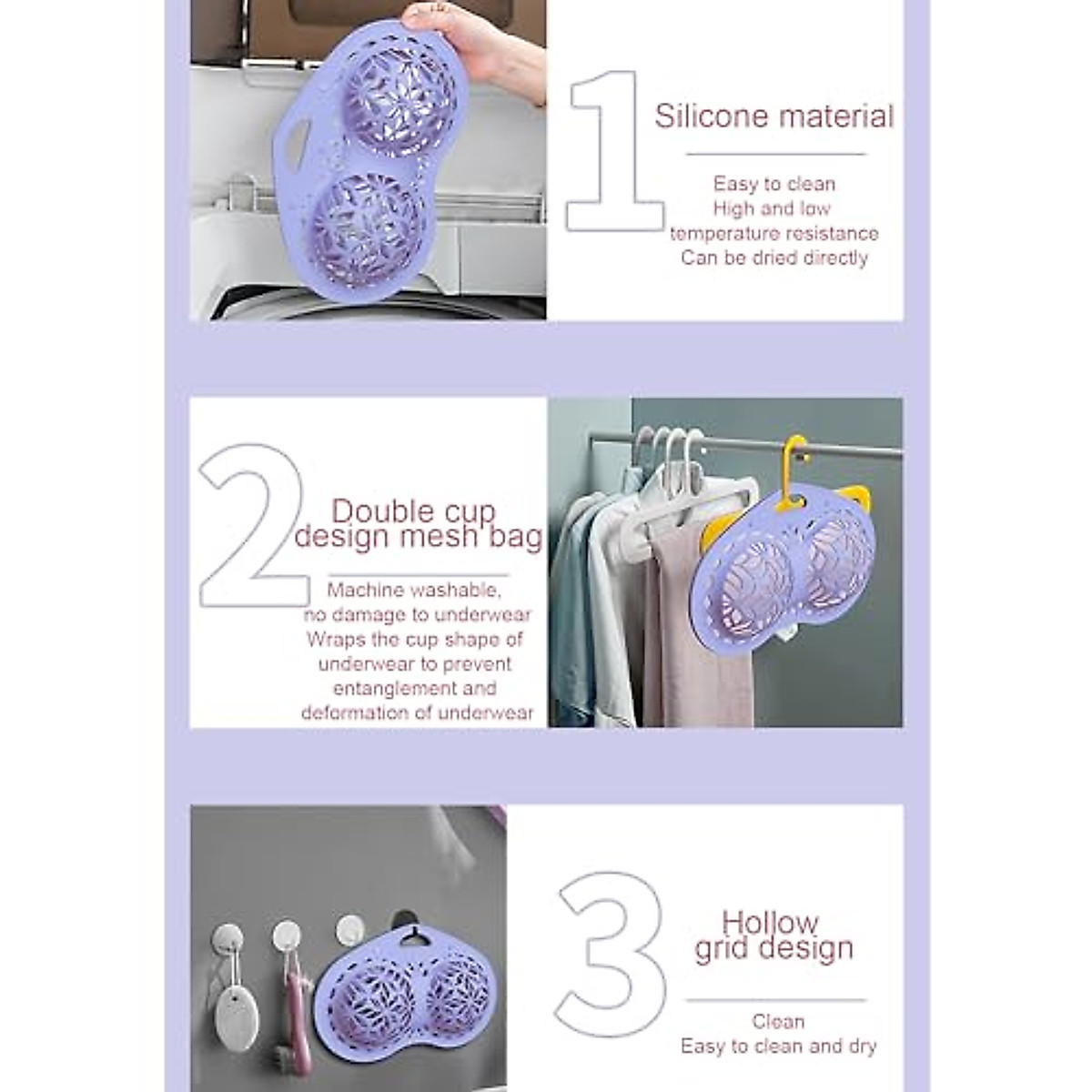 1
Silicone material

Easy to clean
High and low temperature resistance
Can be dried directly

2
Double cup design mesh bag

Machine washable, no damage to underwear
Wraps the cup shape of underwear to prevent entanglement and deformation of underwear

3
Hollow grid design

Clean
Easy to clean and dry