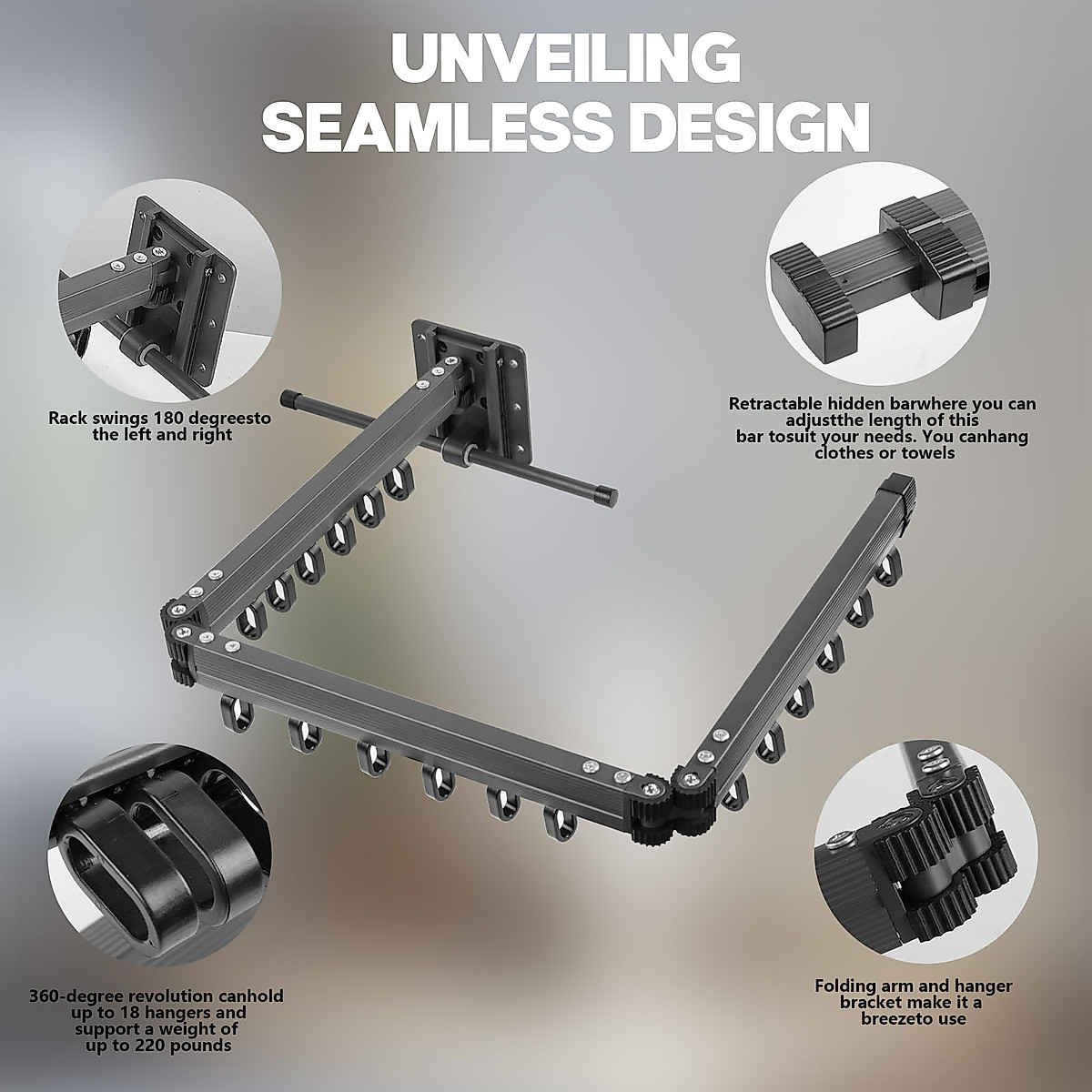 UNVEILING SEAMLESS DESIGN

Rack swings 180 degreesto the left and right

Retractable hidden barwhere you can adjustthe length of this bar tosuit your needs. You canhang clothes or towels

360-degree revolution canhold up to 18 hangers and support a weight of up to 220 pounds

Folding arm and hanger bracket make it a breezeto use