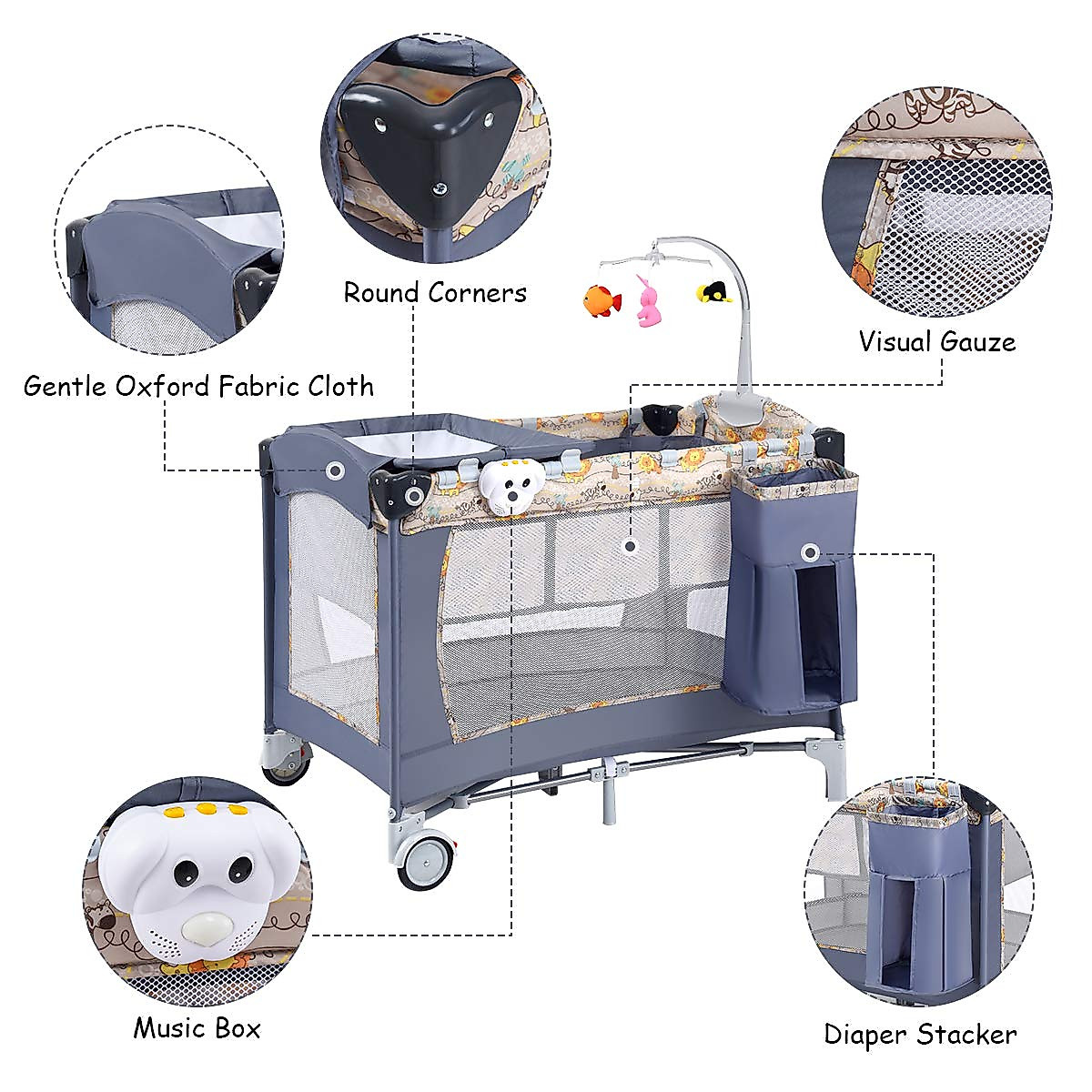 Round Corners

Visual Gauze

Gentle Oxford Fabric Cloth

Music Box

Diaper Stacker