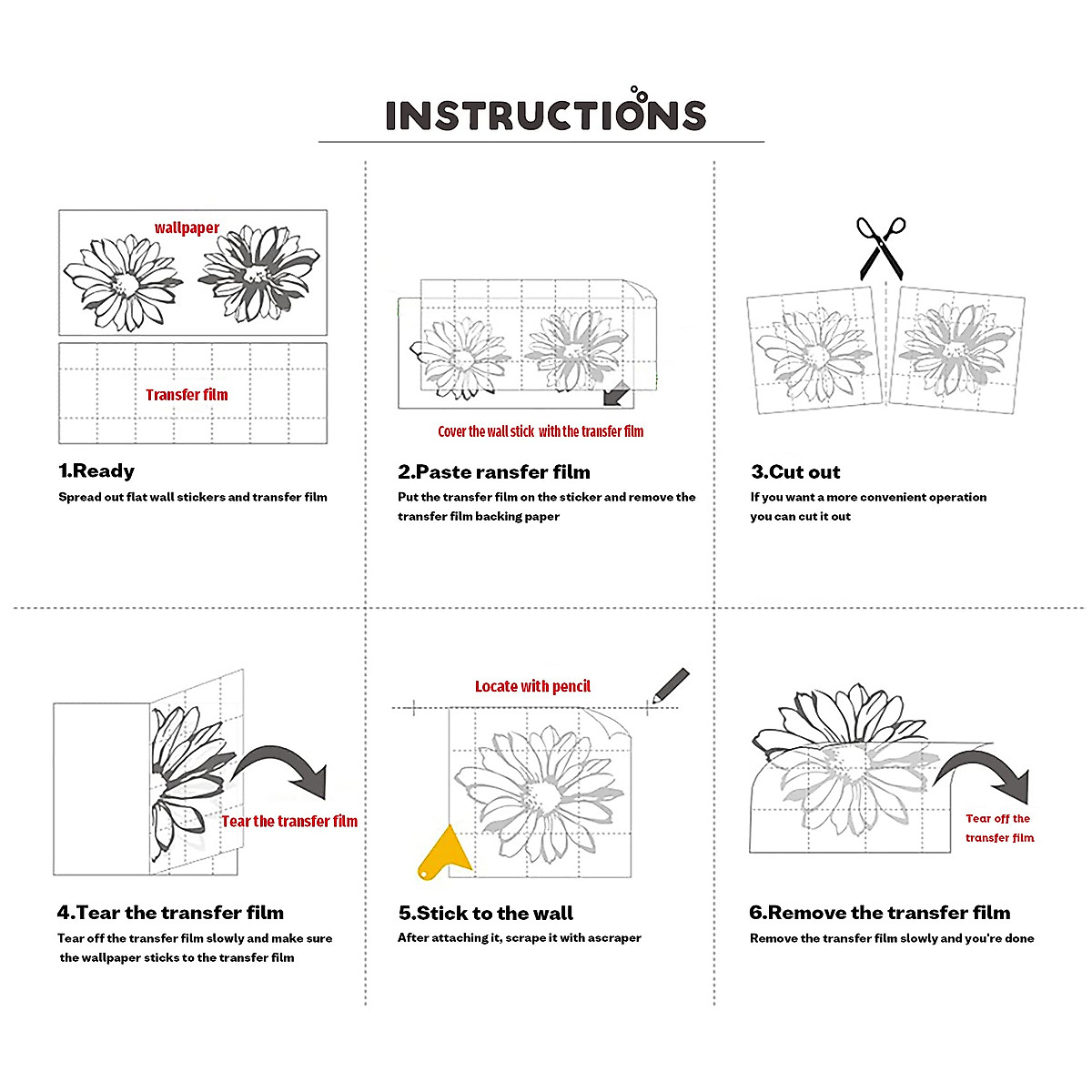 INSTRUCTIONS

wallpaper

Transfer film

1.Ready

Spread out flat wall stickers and transfer film

Cover the wall stick with the transfer film

2.Paste ransfer film

Put the transfer film on the sticker and remove the transfer film backing paper

3.Cut out

If you want a more convenient operation you can cut it out

Tear the transfer film

4.Tear the transfer film

Tear off the transfer film slowly and make sure the wallpaper sticks to the transfer film

Locate with pencil

5.Stick to the wall

After attaching it, scrape it with ascraper

Tear off the transfer film

6.Remove the transfer film

Remove the transfer film slowly and you're done