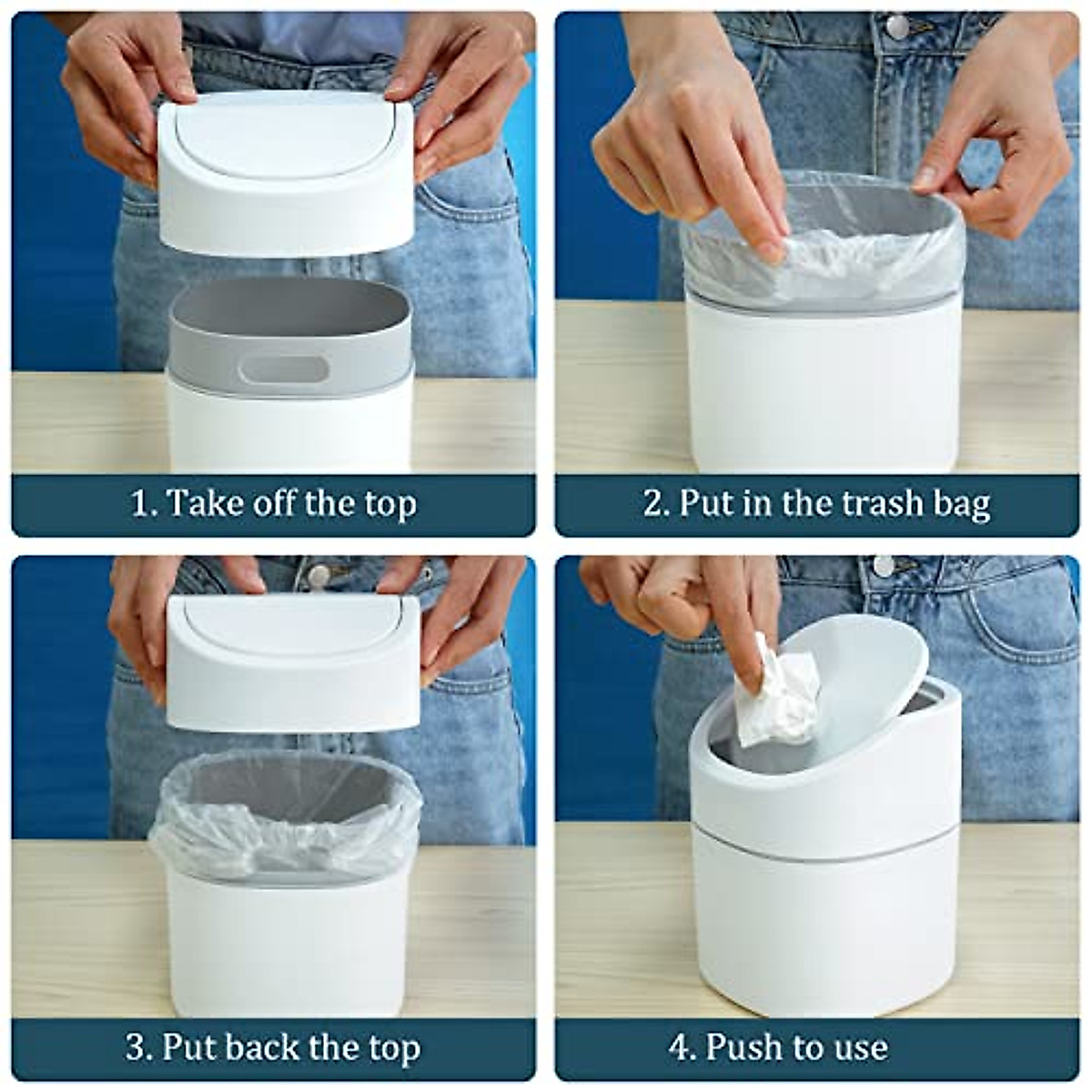 1. Take off the top

2. Put in the trash bag

3. Put back the top

4. Push to use