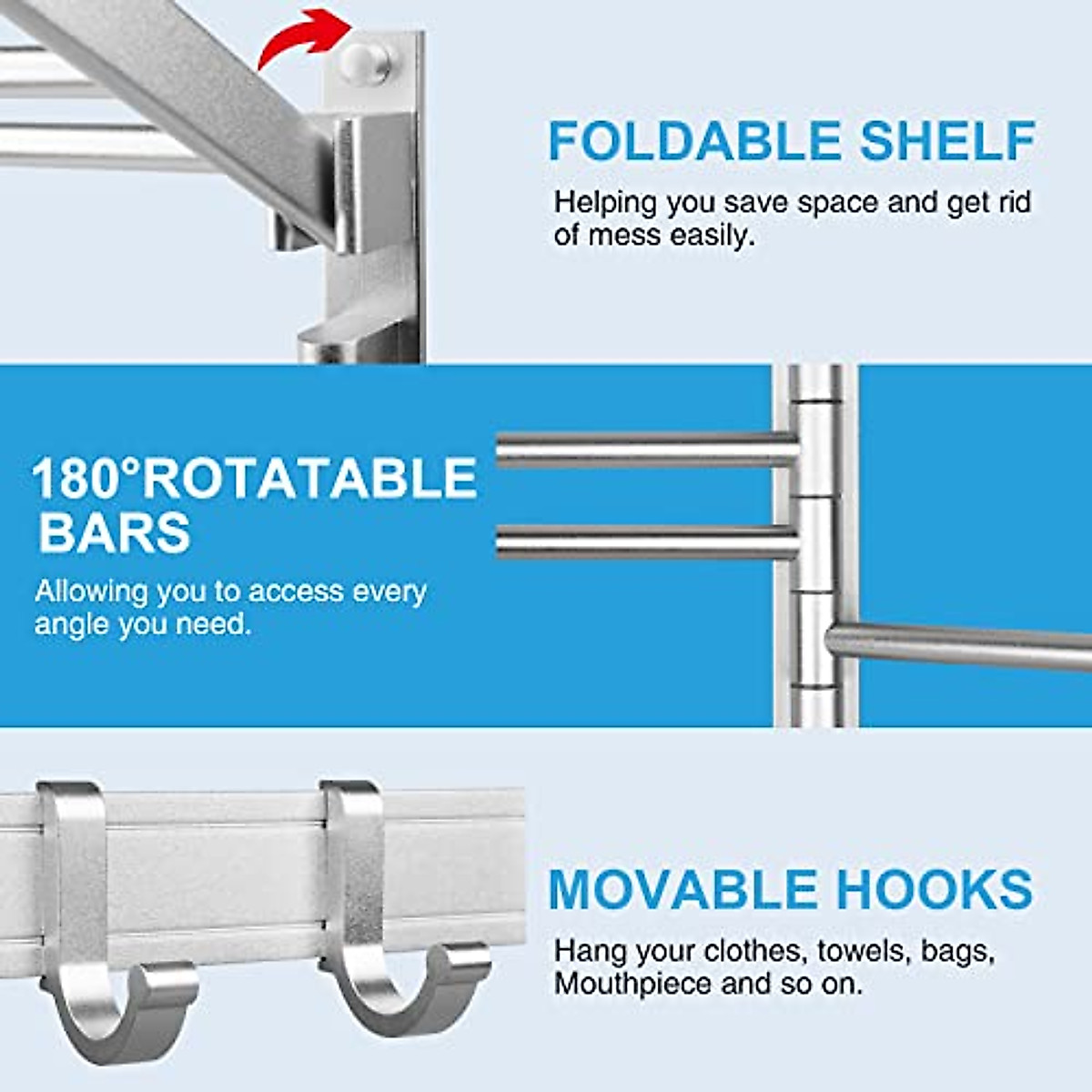 FOLDABLE SHELF

Helping you save space and get rid of mess easily.

180°ROTATABLE BARS

Allowing you to access every angle you need.

MOVABLE HOOKS

Hang your clothes, towels, bags, Mouthpiece and so on.