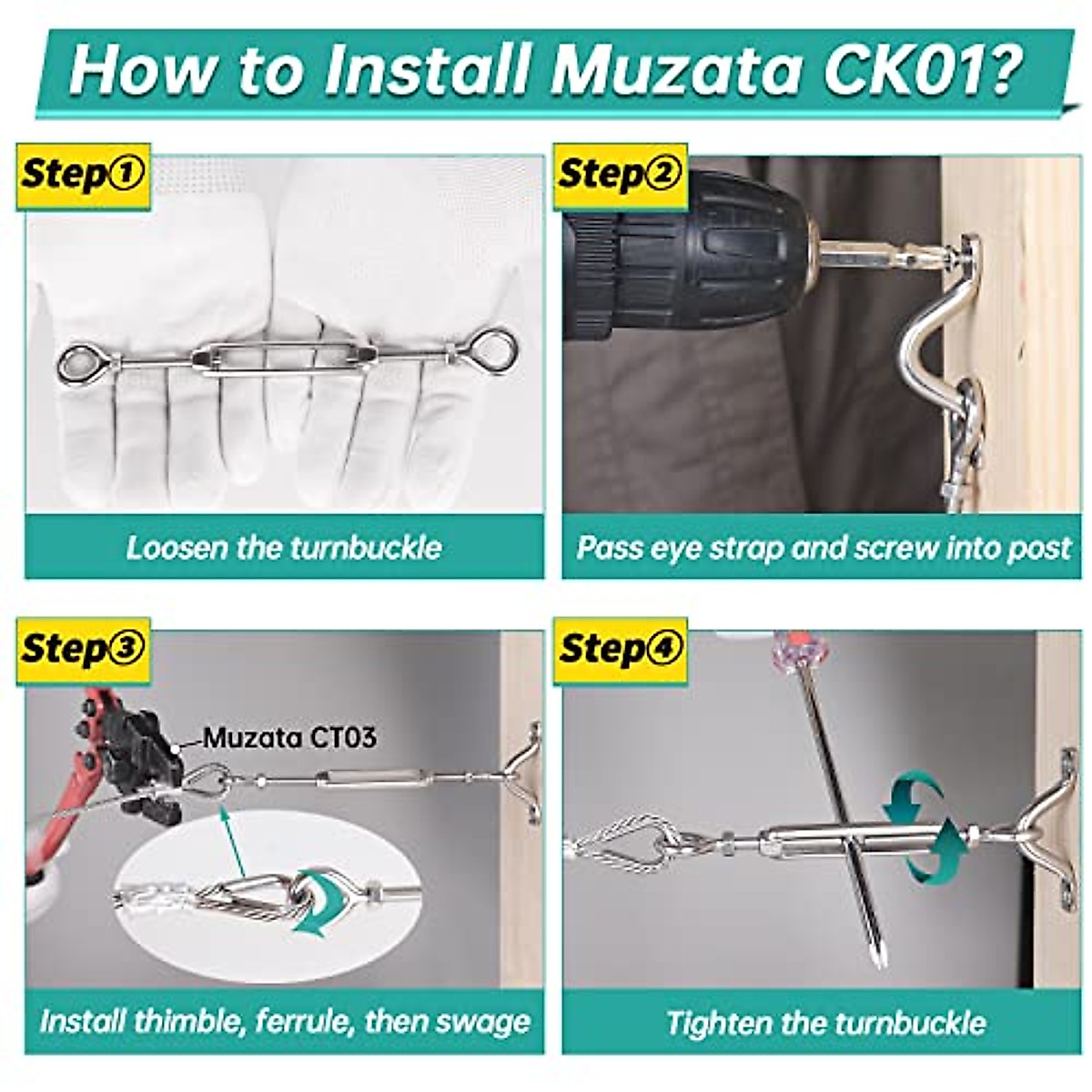 How to Install Muzata CK01?

Step①

Loosen the turnbuckle

Step②

Pass eye strap and screw into post

Step③

Muzata CT03

Install thimble, ferrule, then swage

Step④

Tighten the turnbuckle